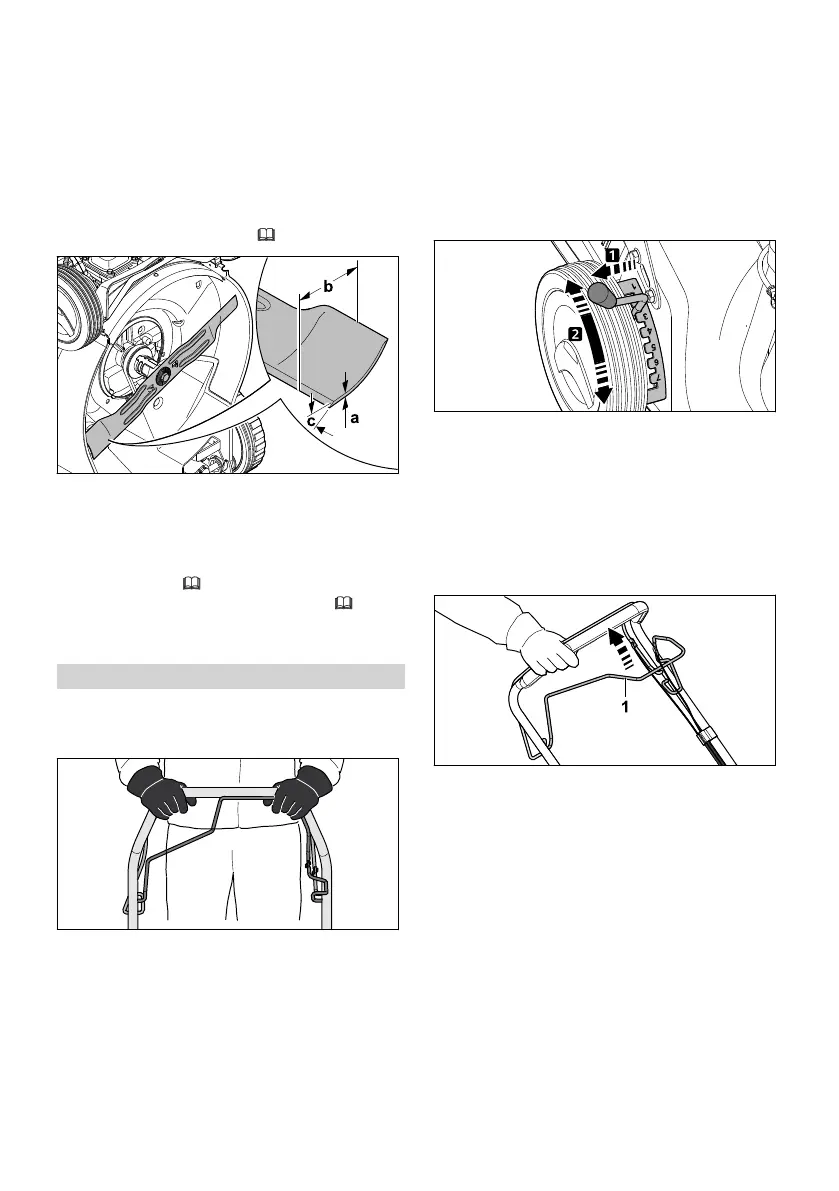 b

c

a

1

2

1