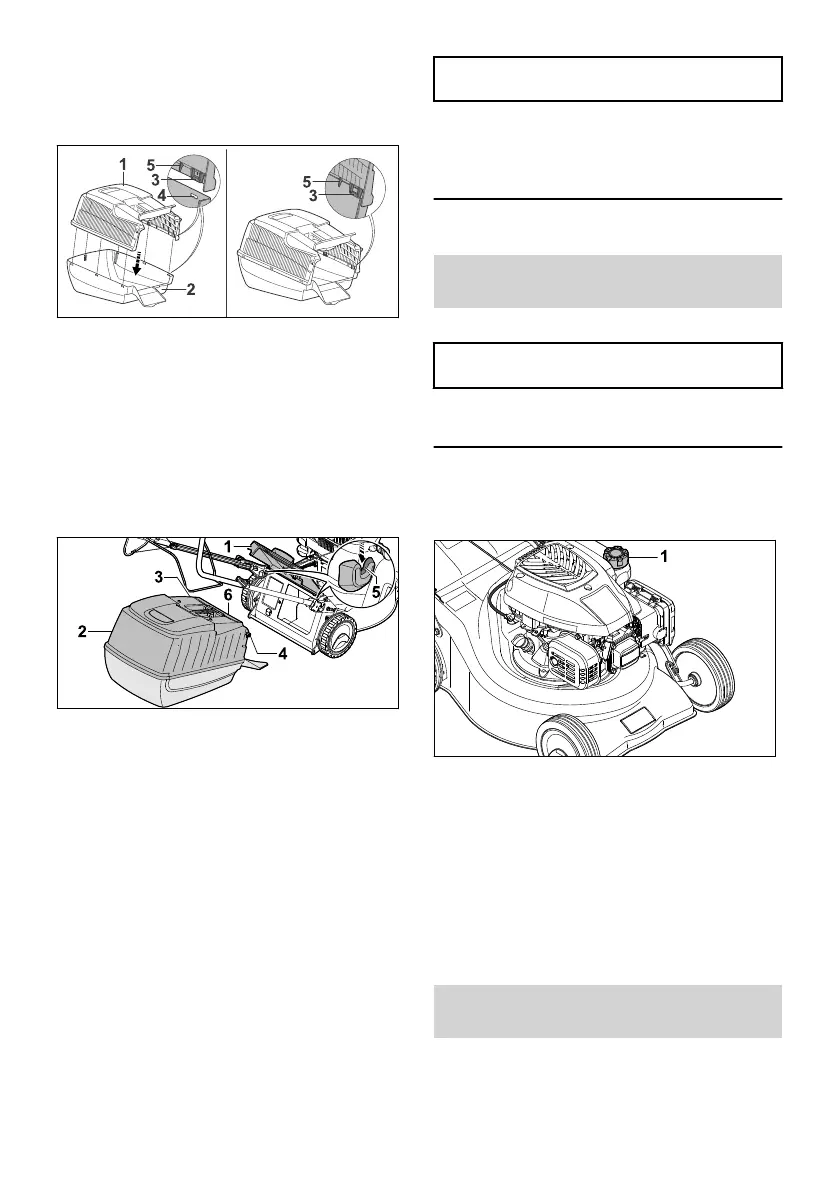 1
5
3
4
2
5
3

1
3
6
2
4
5

1