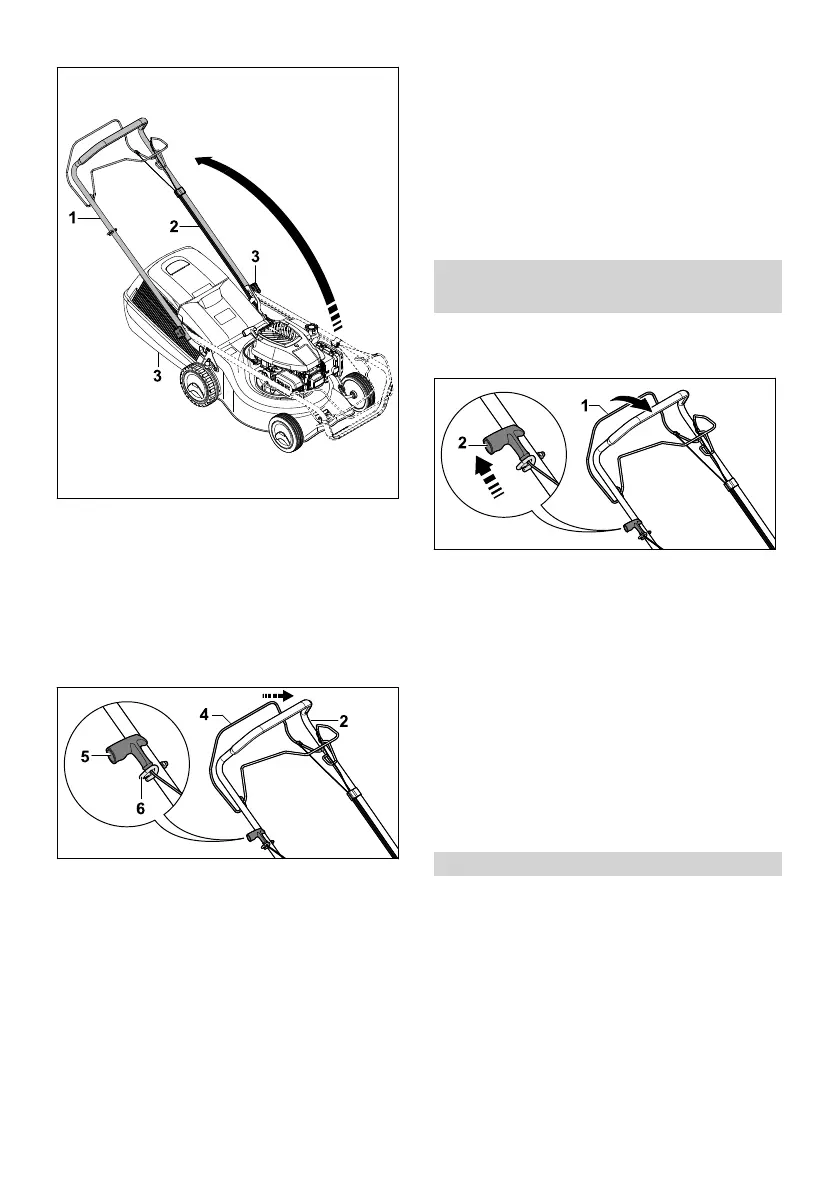 1
2
3
3

4
2
5
6

1
2