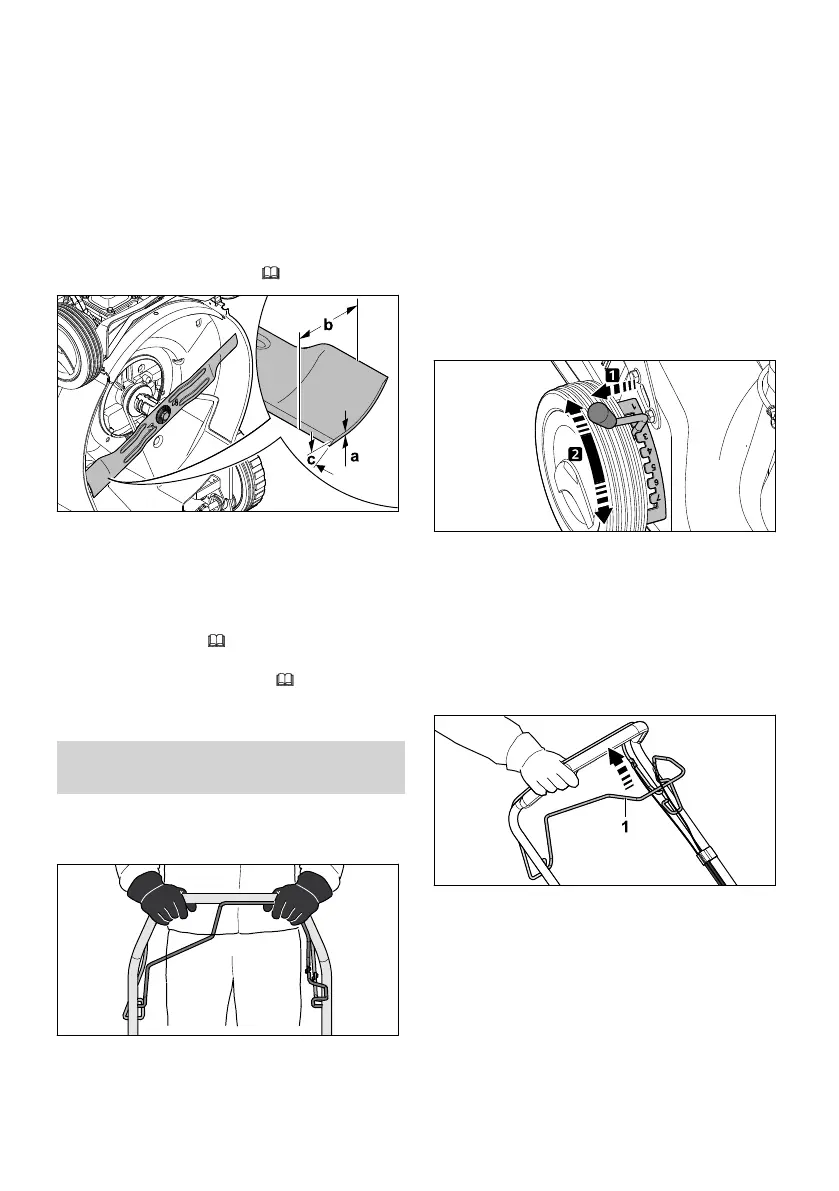 b

c

a

1

2

1