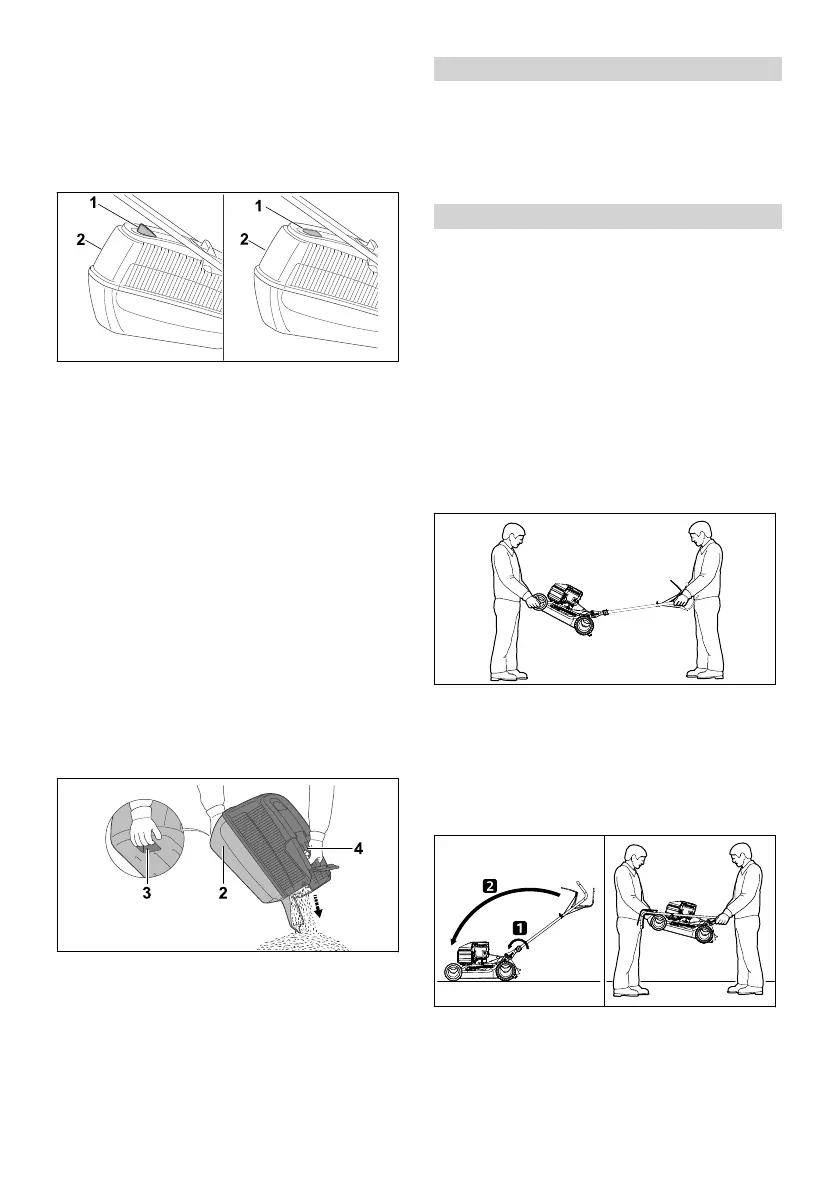 1
2
1
2

3
2
4

2
1