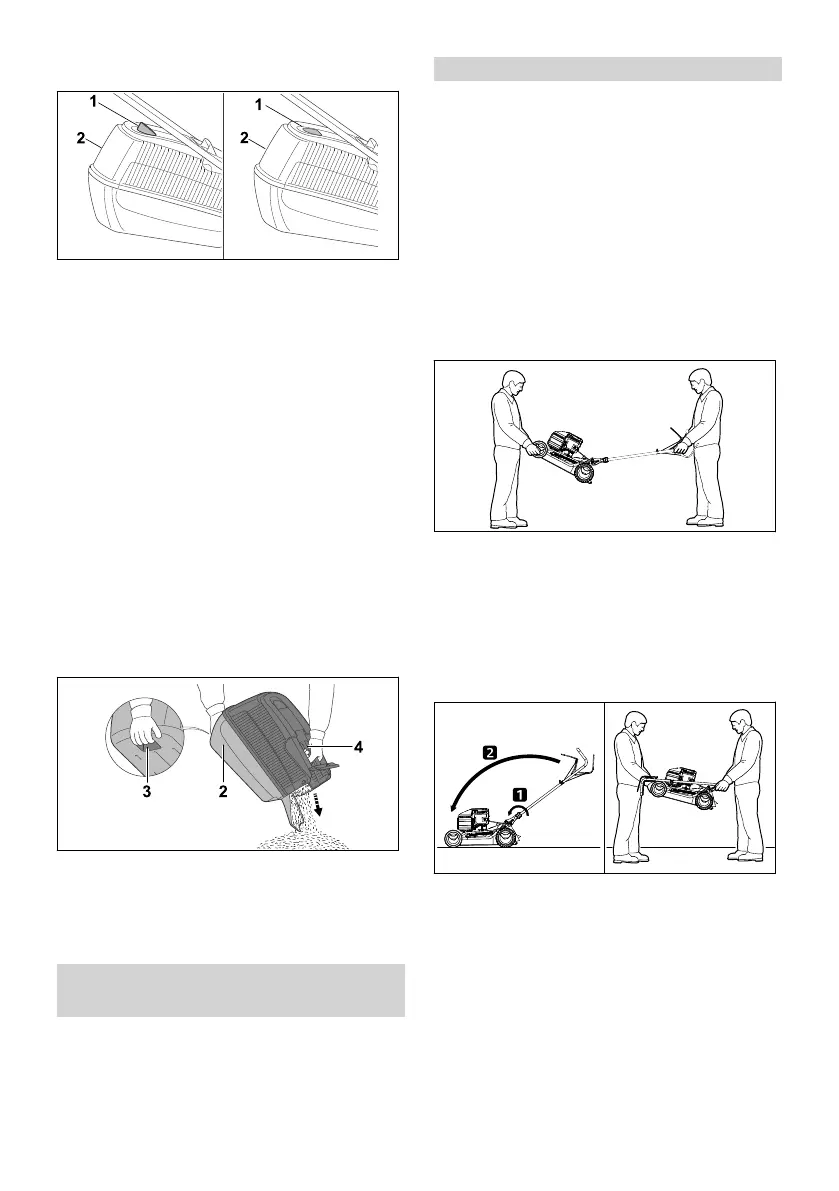 1
2
1
2

3
2
4

2
1