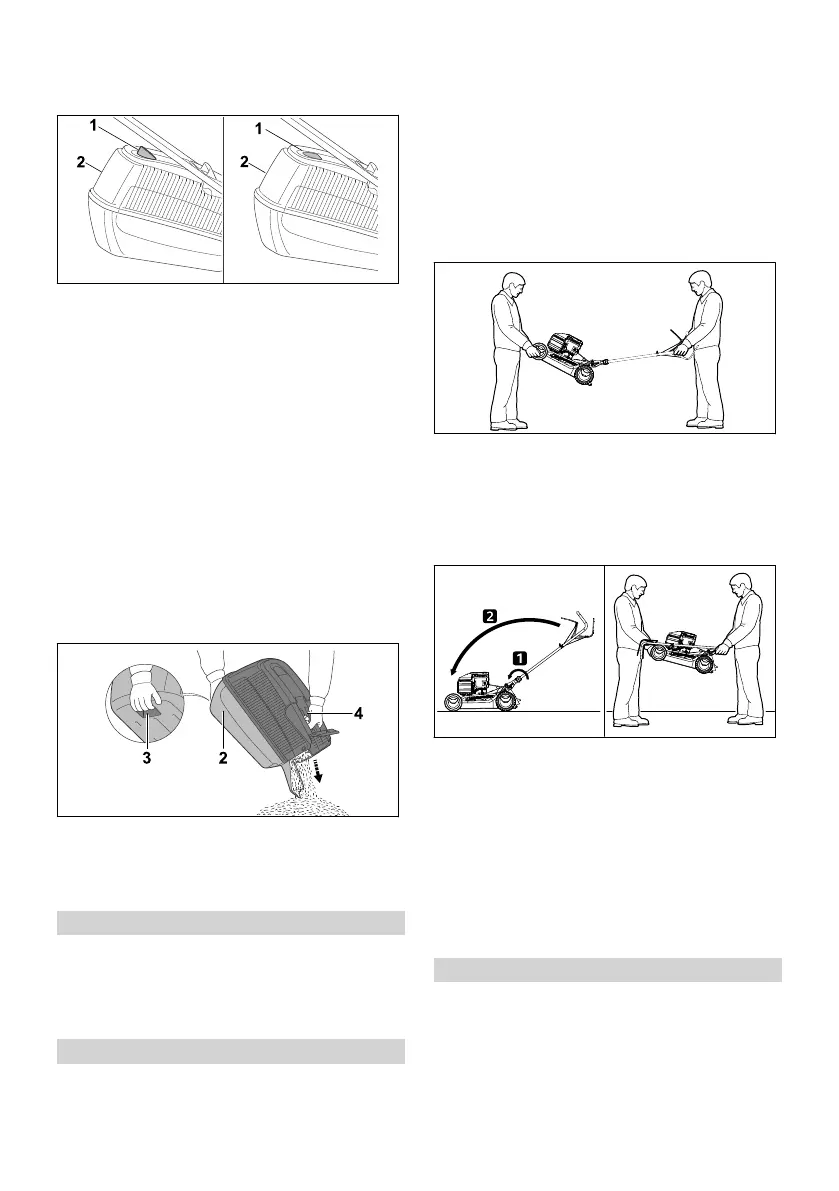 1
2
1
2

3
2
4

2
1