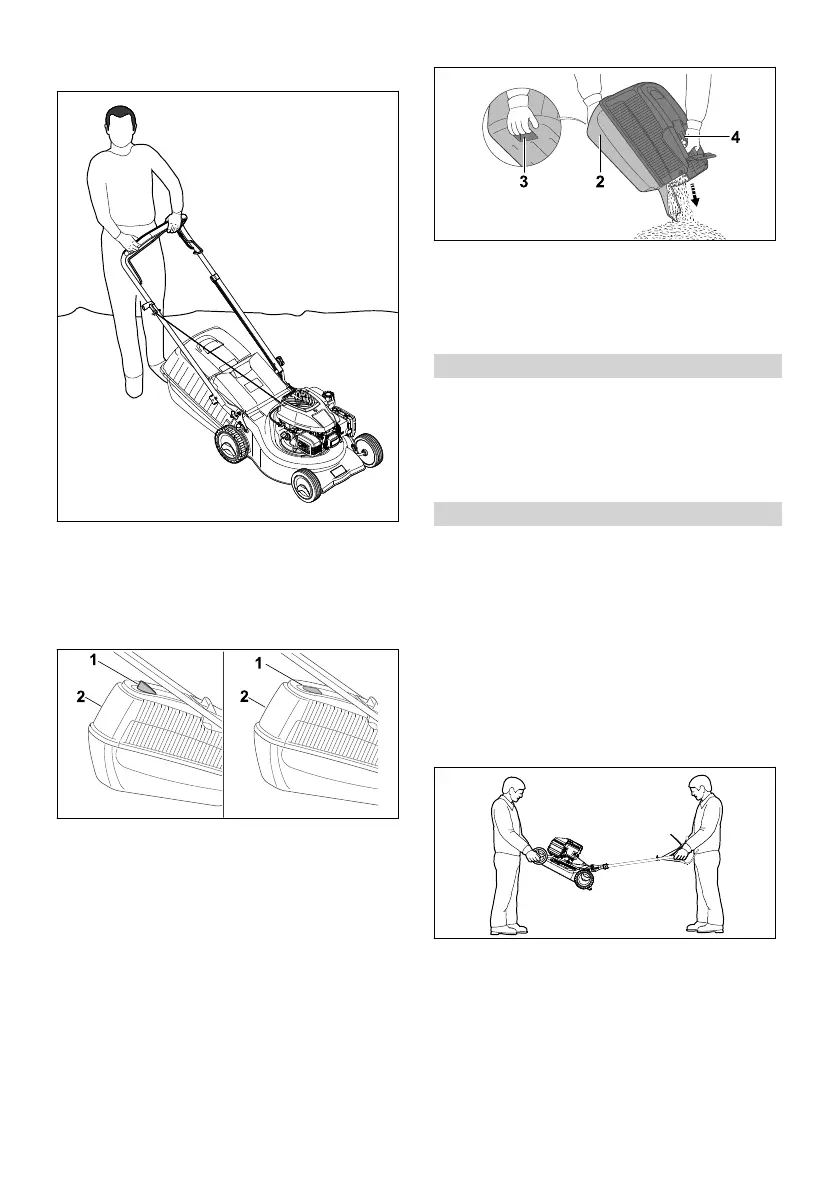 3 2 4

1
2
1
2