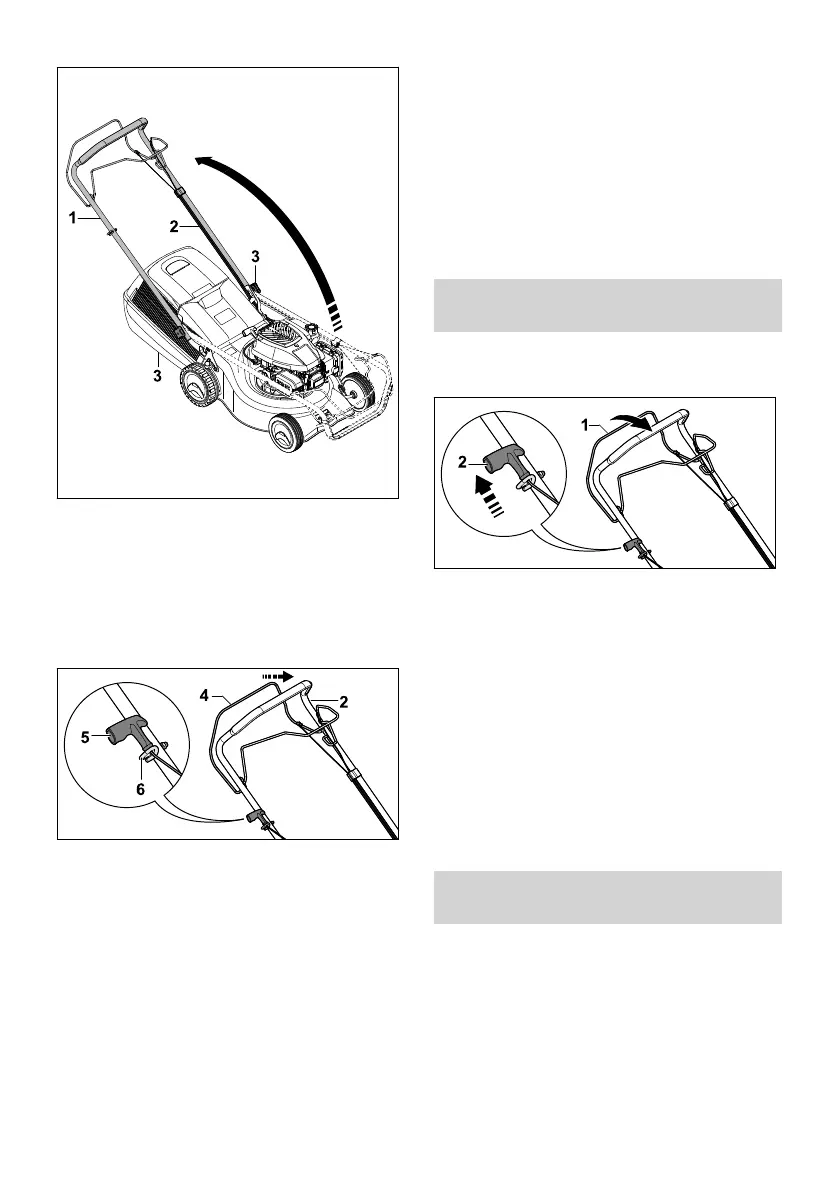 1
2
3
3

4
2
5
6

1
2