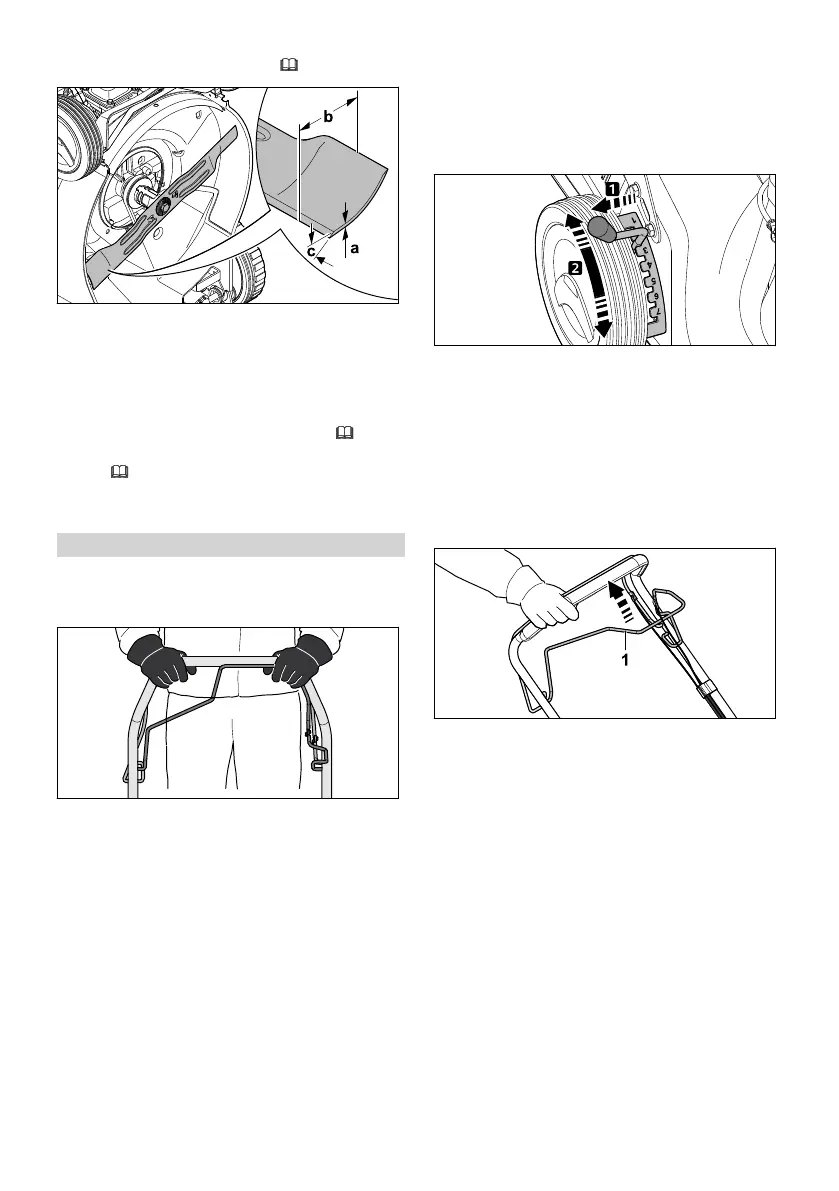 b

c

a

1

2

1