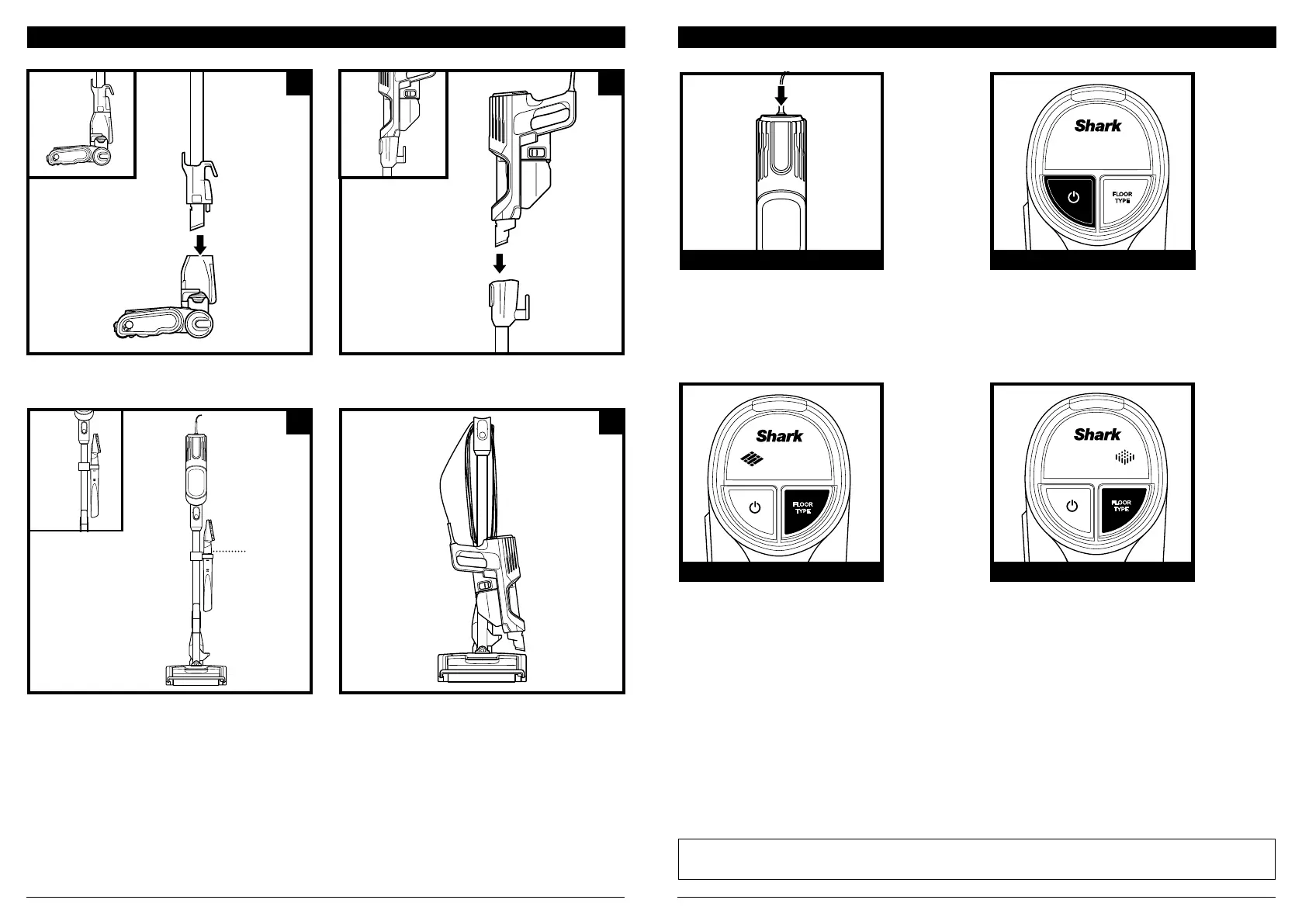 Shark

FLOOR TYPE

Shark

FLOOR TYPE

Shark

FLOOR TYPE