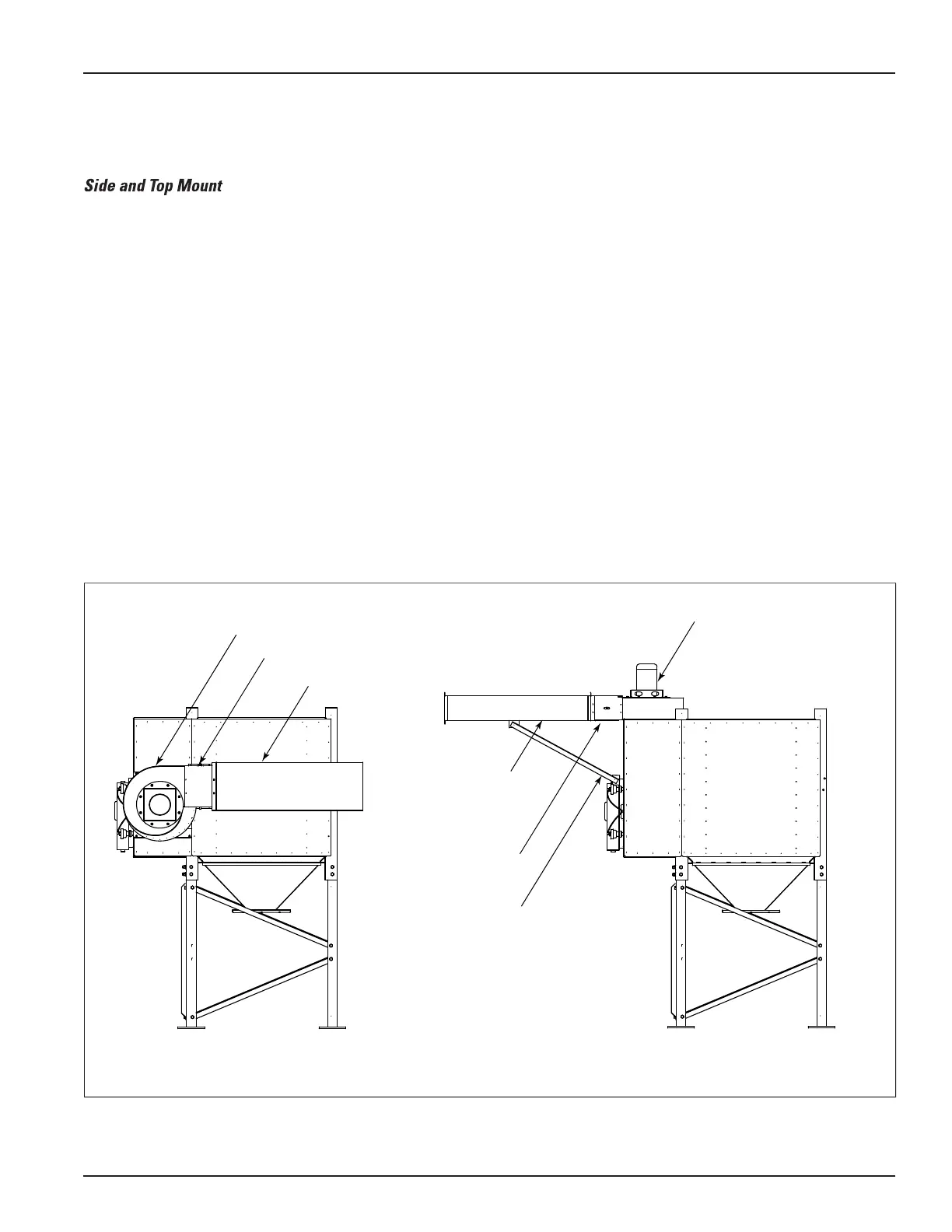 Side and Top Mount