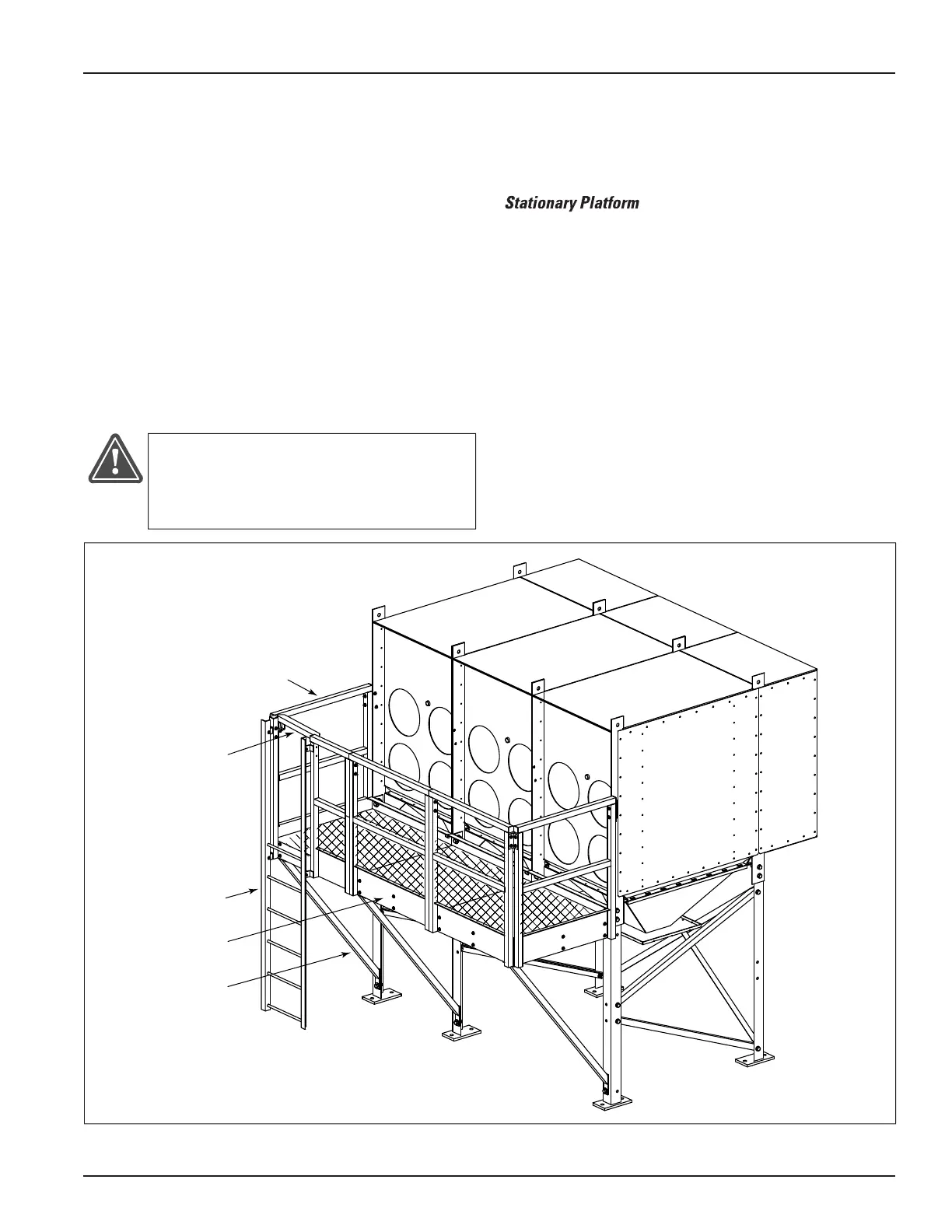 Stationary Platform