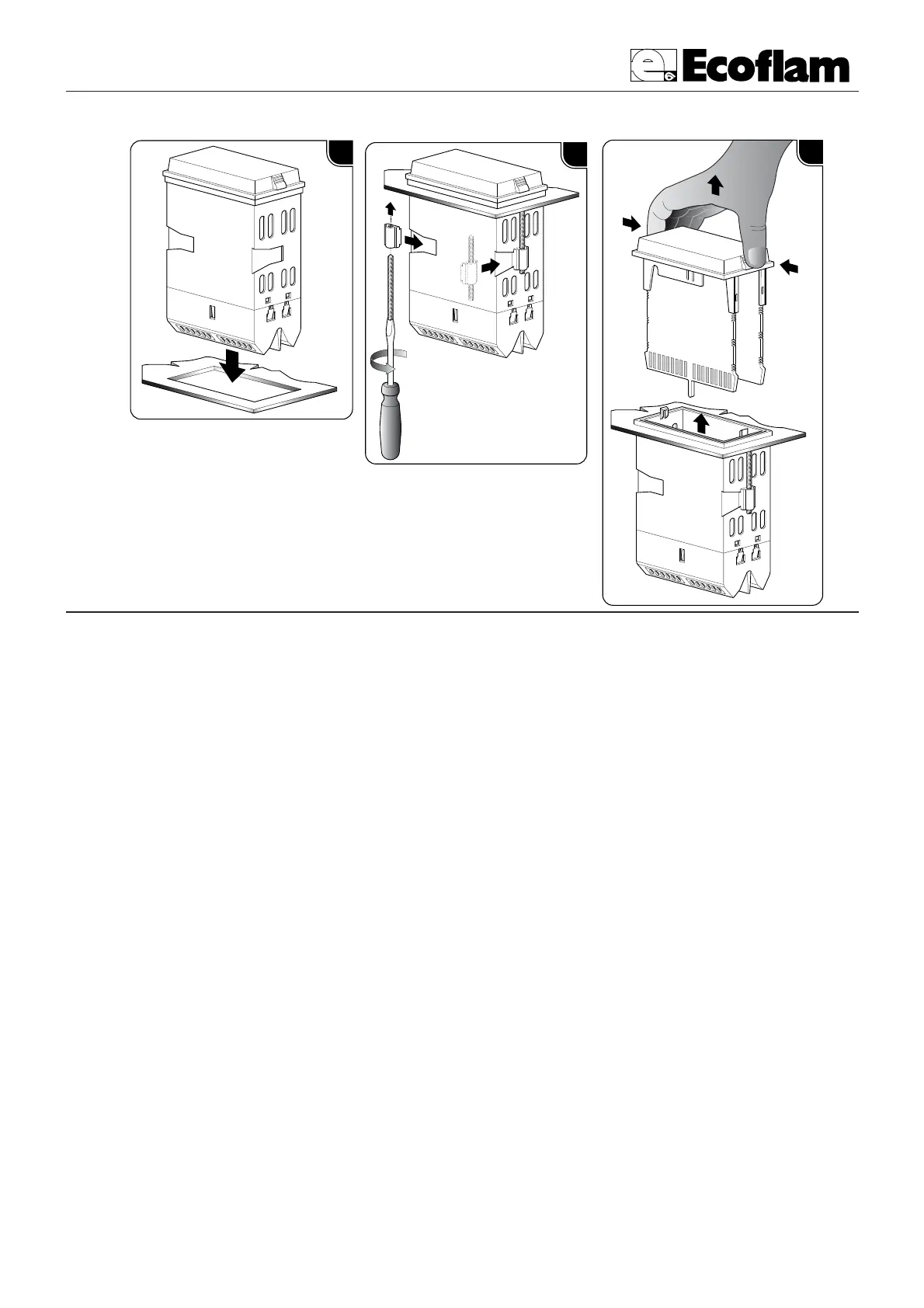 Ecoflam