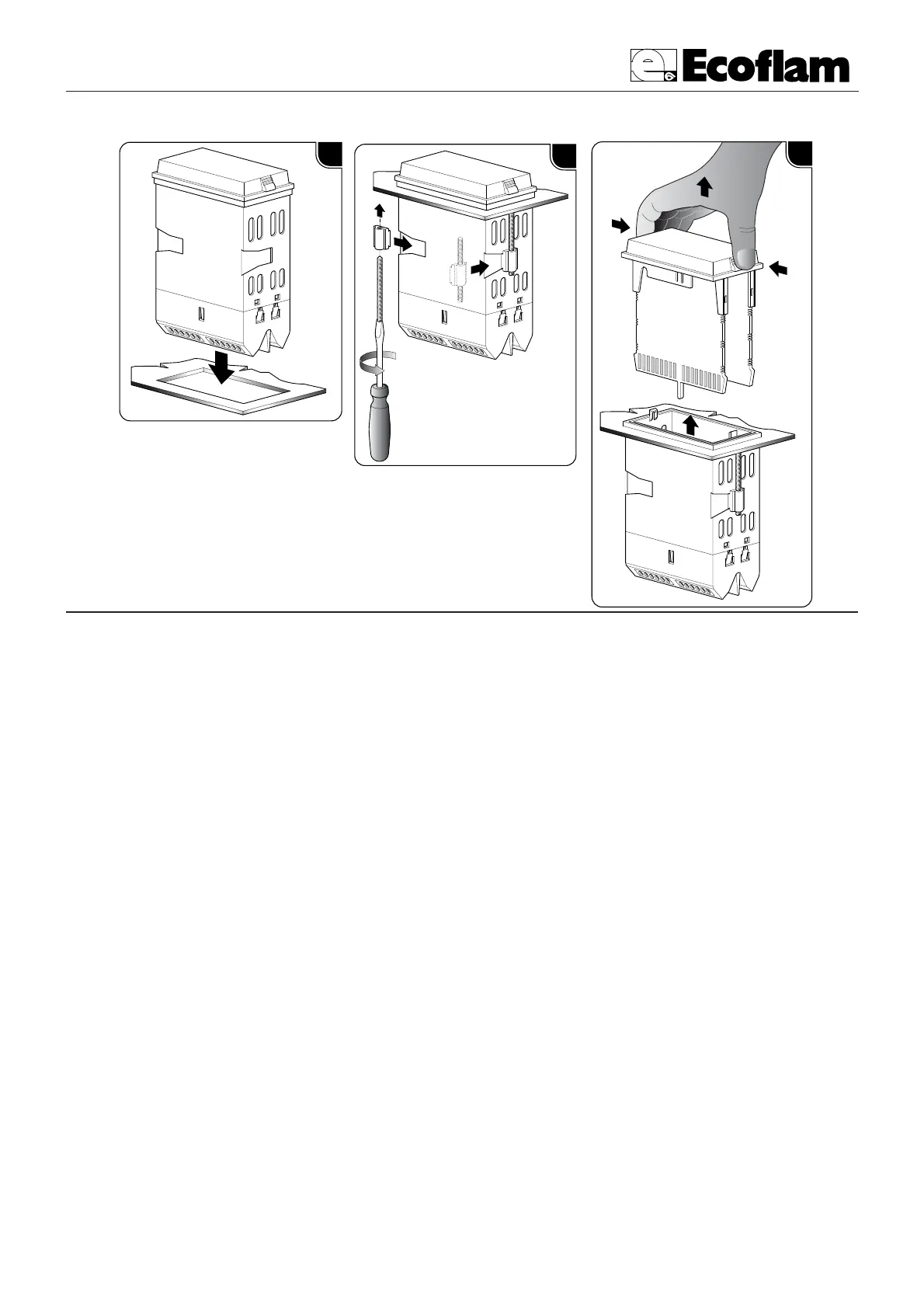 Ecoflam