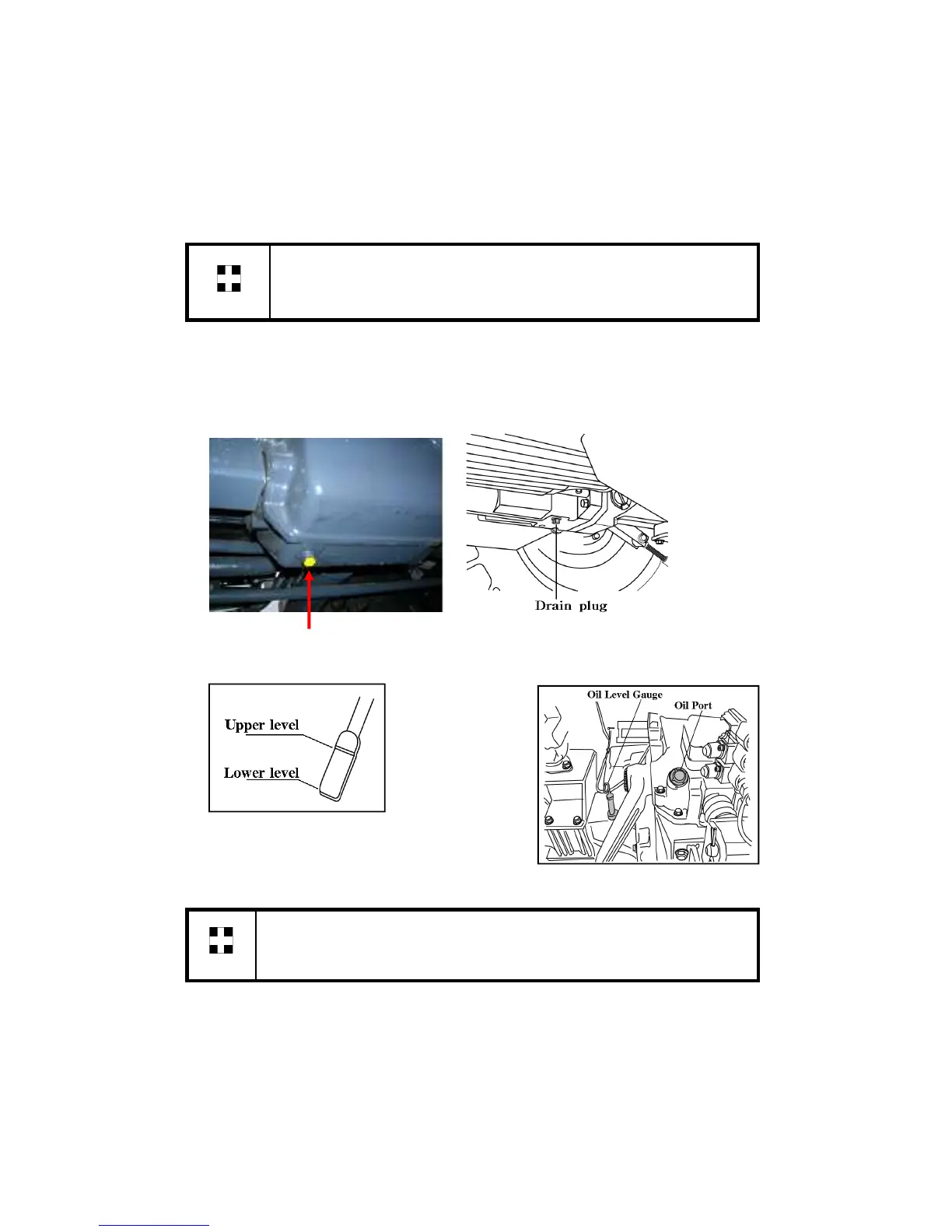 Drain plug

Upper level
Lower level

Oil Level Gauge
Oil Port