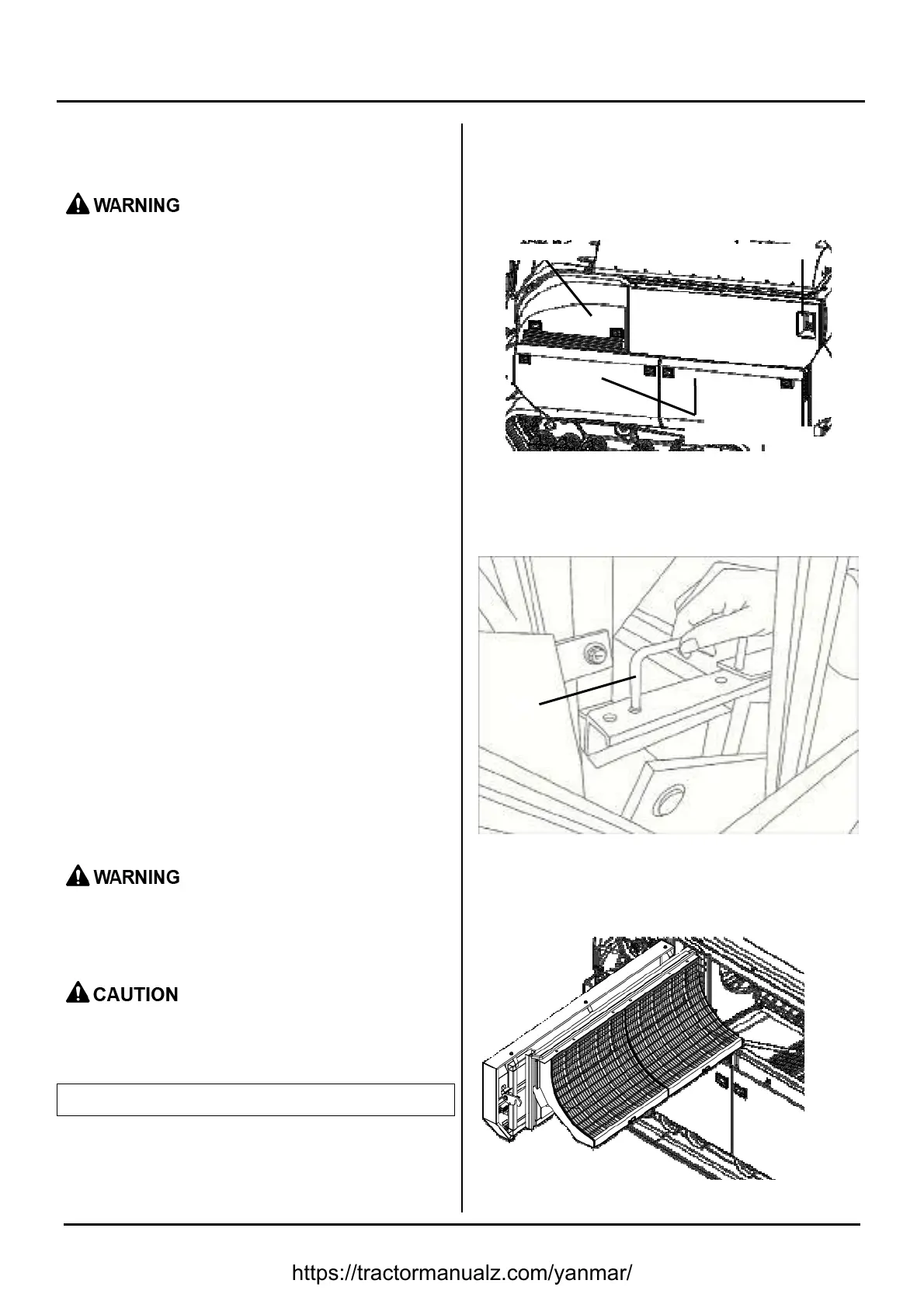 WARNING

WARNING

CAUTION

https://tractormanualz.com/yanmar/