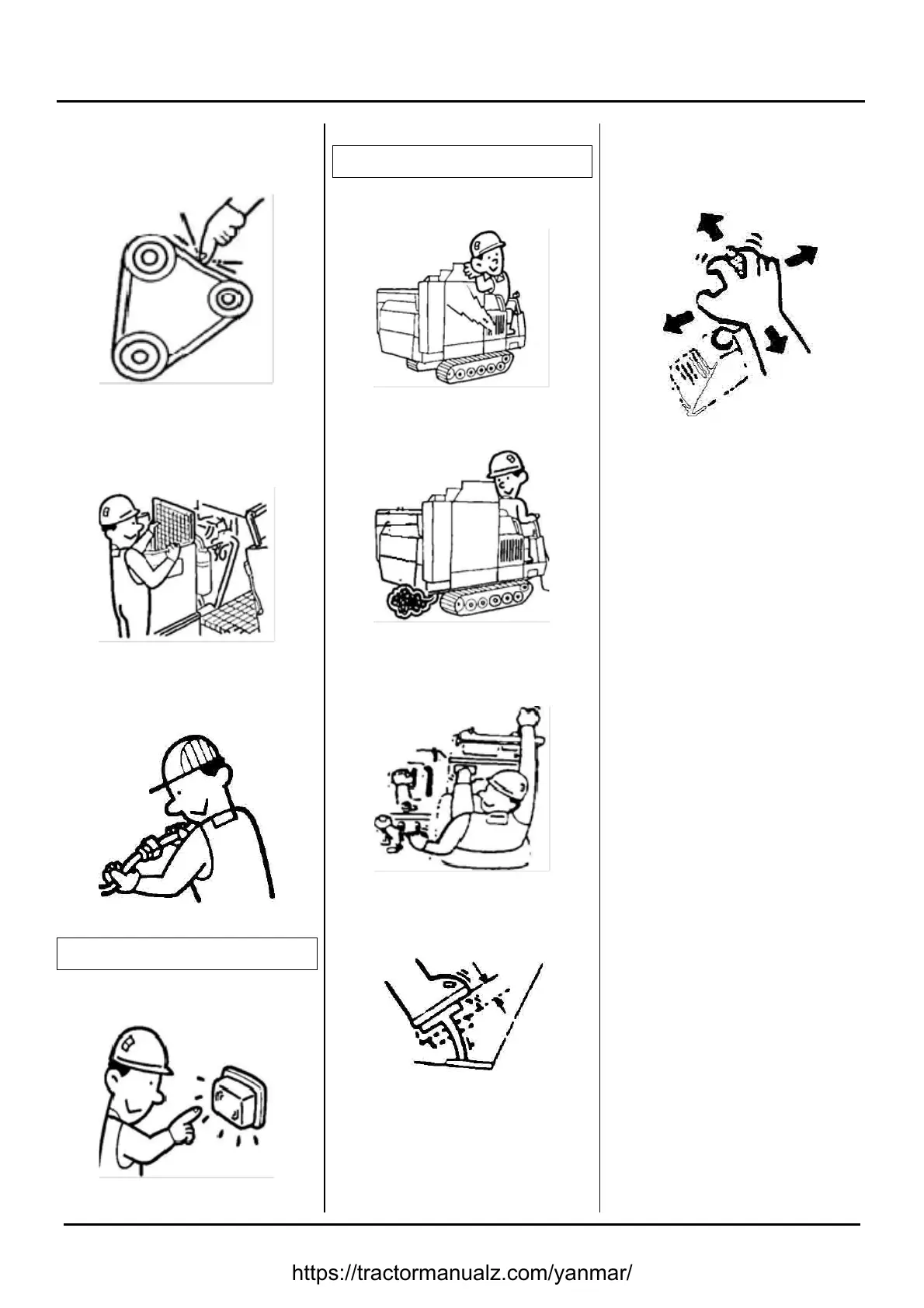 https://tractormanualz.com/yanmar/