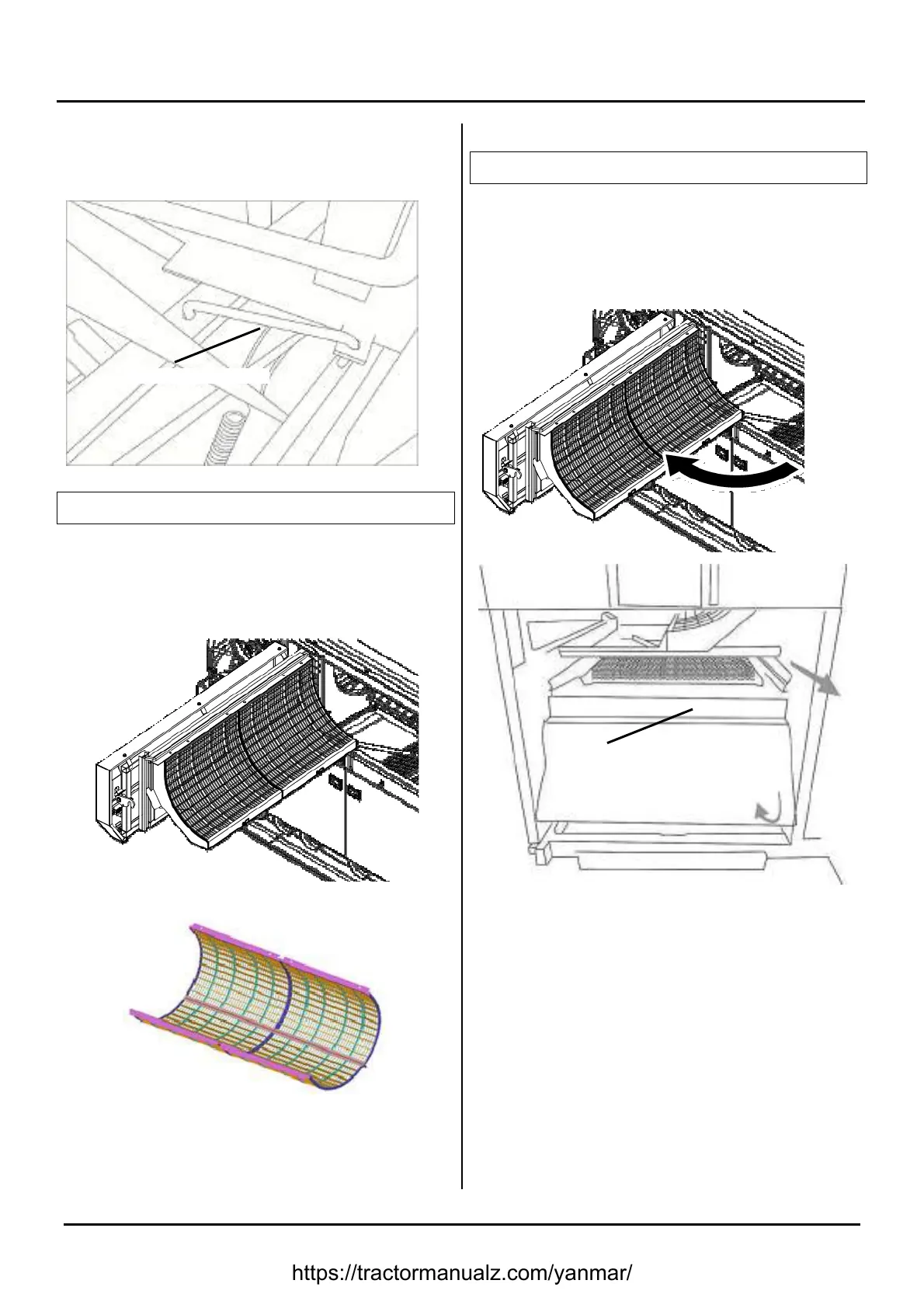 https://tractormanualz.com/yanmar/