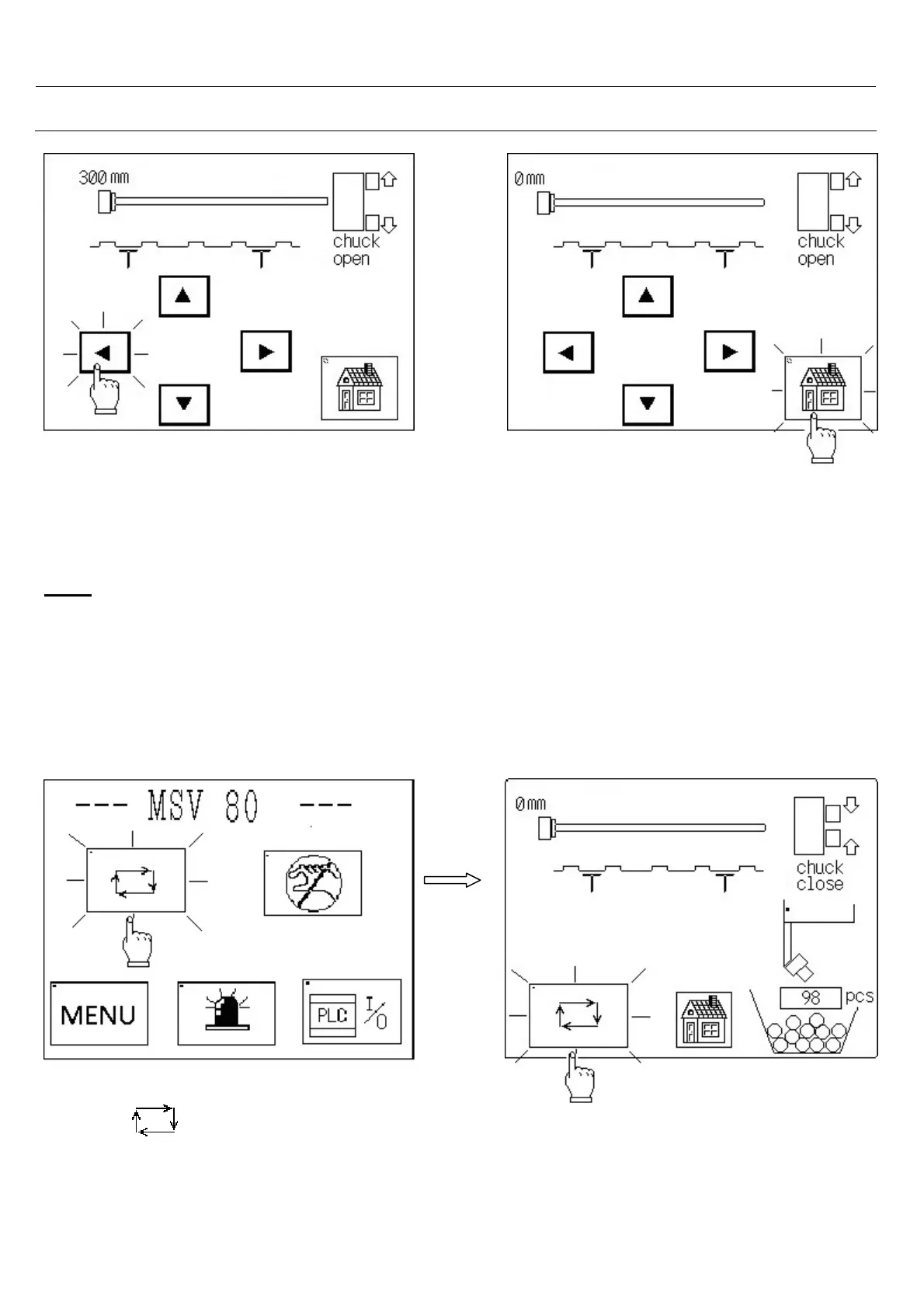 300 mm

chuck open

0 mm

chuck open

--- MSV 80 ---

MENU

PLC

I/0

0 mm

chuck close

98 pcs