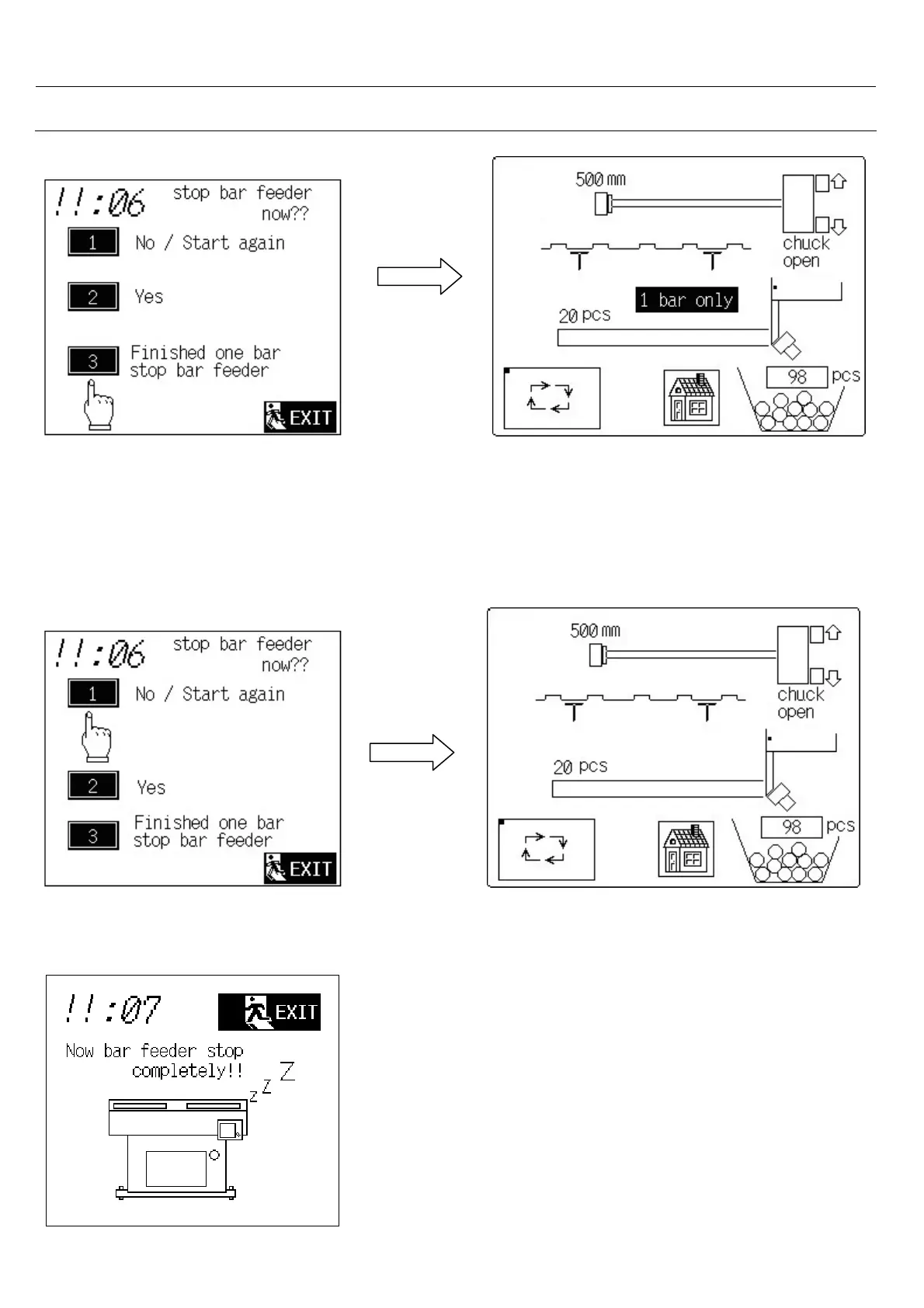 !!:06 stop bar feeder now??

1 No / Start again

2 Yes

3 Finished one bar stop bar feeder

EXIT

500 mm

chuck open

1 bar only

20 pcs

98 pcs

!!:06 stop bar feeder now??

1 No / Start again

2 Yes

3 Finished one bar stop bar feeder

EXIT

500 mm

chuck open

20 pcs

98 pcs

!!:07

EXIT

Now bar feeder stop completely!!

z Z Z