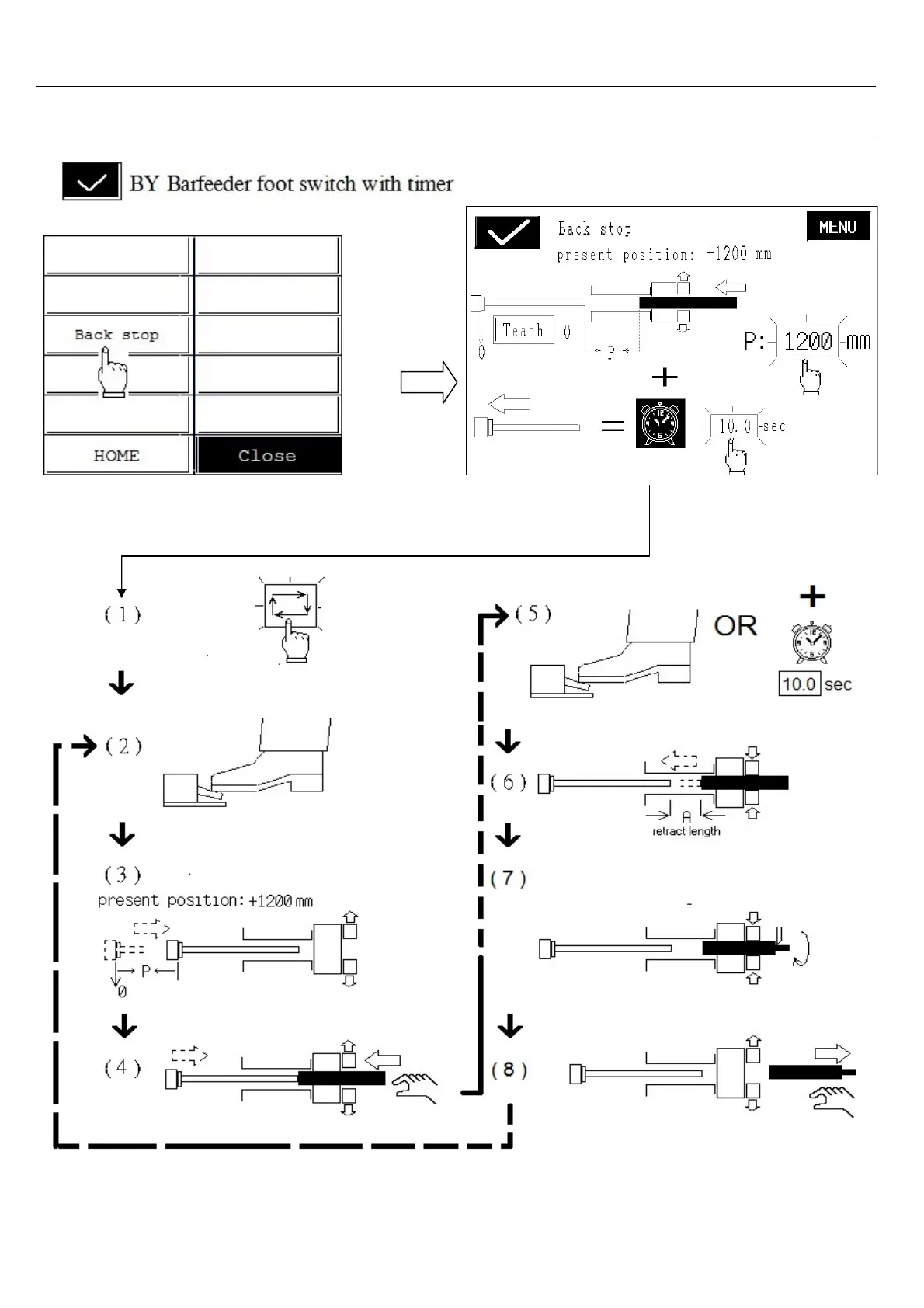 BY Barfeeder foot switch with timer

Back stop

HOME

Close

Back stop
present position: +1200 mm

MENU

Teach 0

0

P

P: 1200 mm

10.0 sec

(1)

(2)

(3)
present position: +1200 mm

P

0

(4)

(5)

OR

10.0 sec

(6)

A
retract length

(7)

(8)