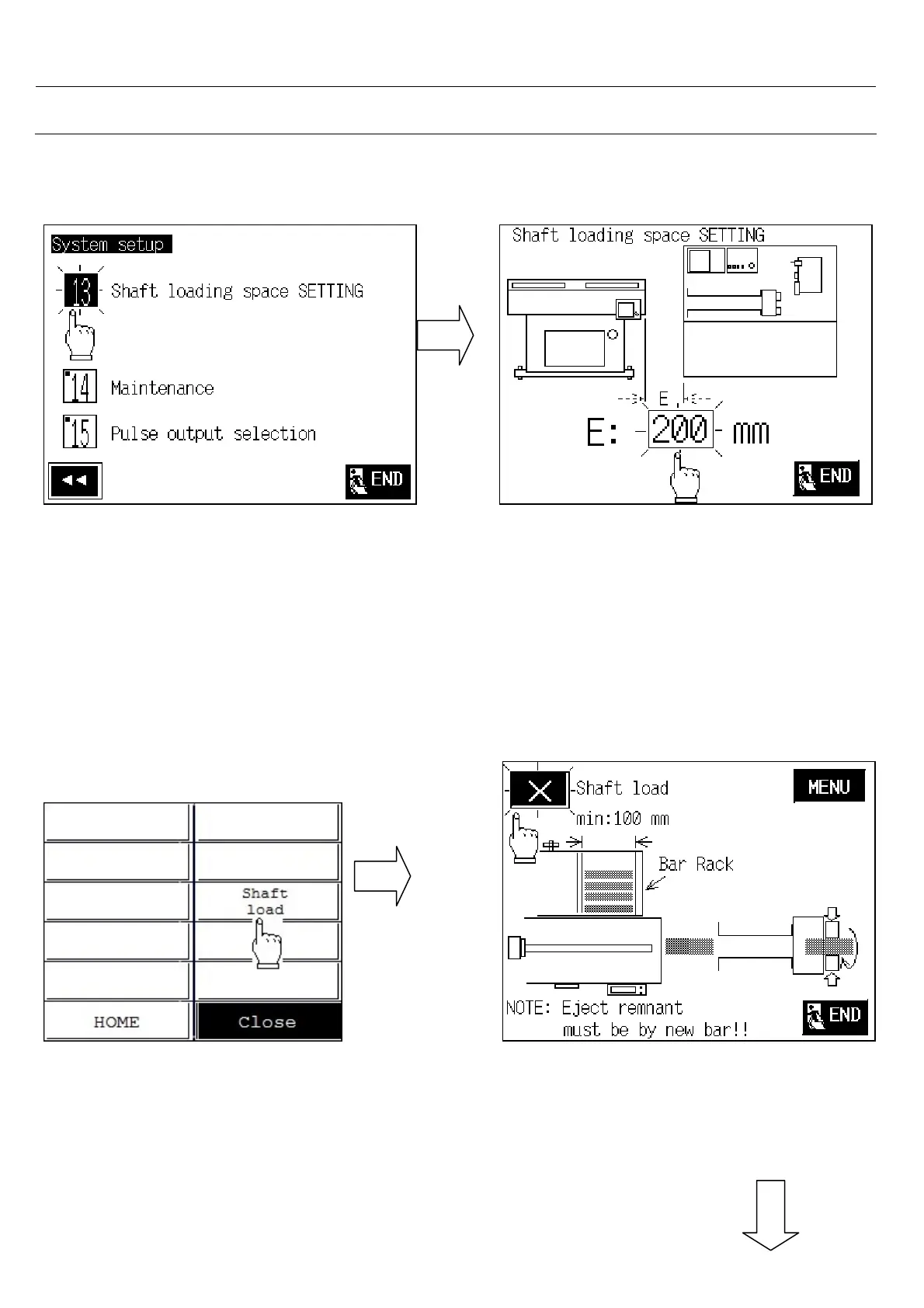 System setup

13 Shaft loading space SETTING

14 Maintenance

15 Pulse output selection

END

Shaft loading space SETTING

E

E: 200 mm

END

Shaft load

HOME

Close

Shaft load

MENU

min:100 mm

Bar Rack

NOTE: Eject remnant must be by new bar!!

END