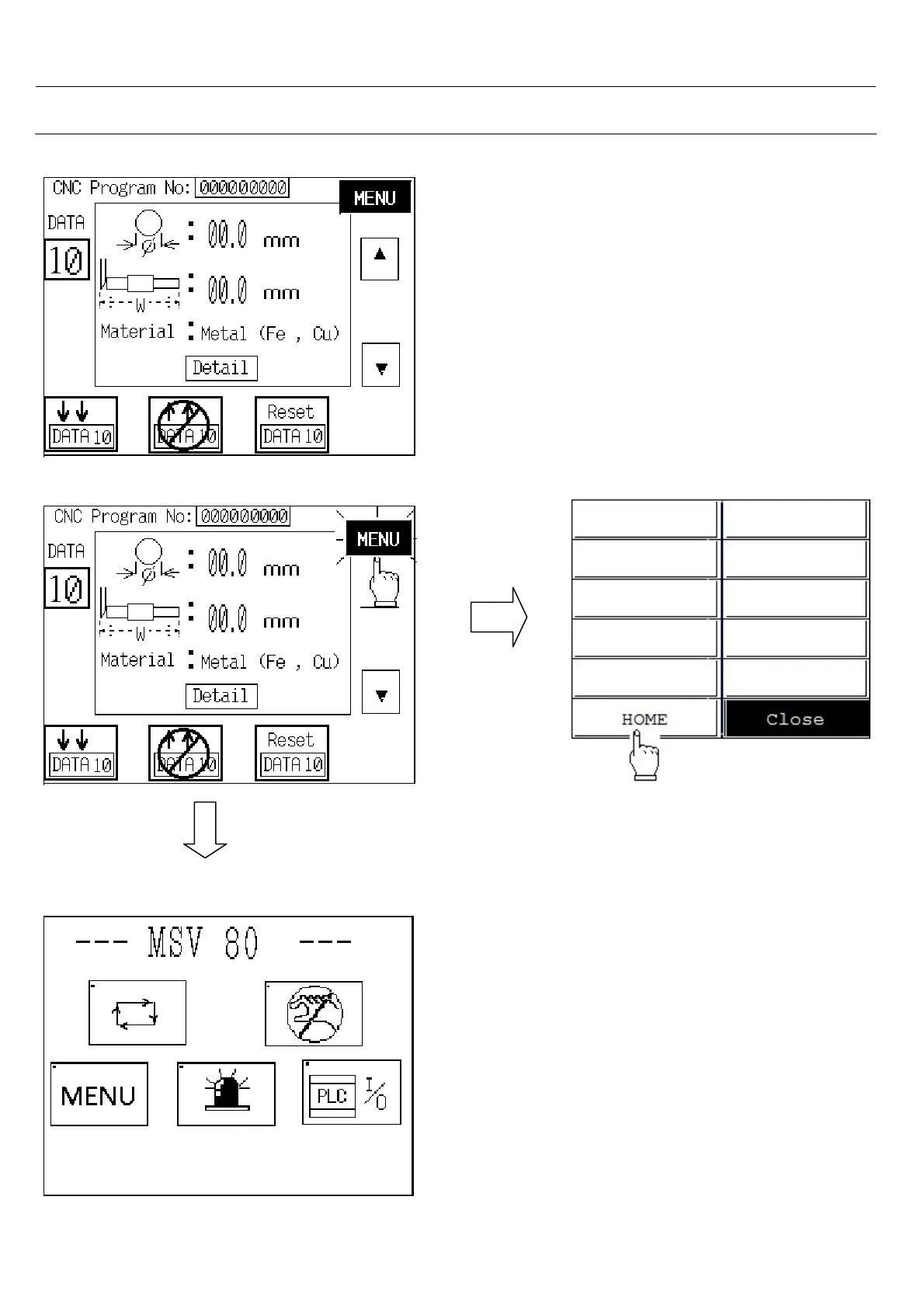 CNC Program No: 000000000
MENU
DATA
10
: 00.0 mm
W
: 00.0 mm
Material : Metal (Fe , Cu)
Detail
DATA 10
DATA 10
Reset
DATA 10

CNC Program No: 000000000
MENU
DATA
10
: 00.0 mm
W
: 00.0 mm
Material : Metal (Fe , Cu)
Detail
DATA 10
DATA 10
Reset
DATA 10

HOME
Close

--- MSV 80 ---
MENU
PLC
I/O