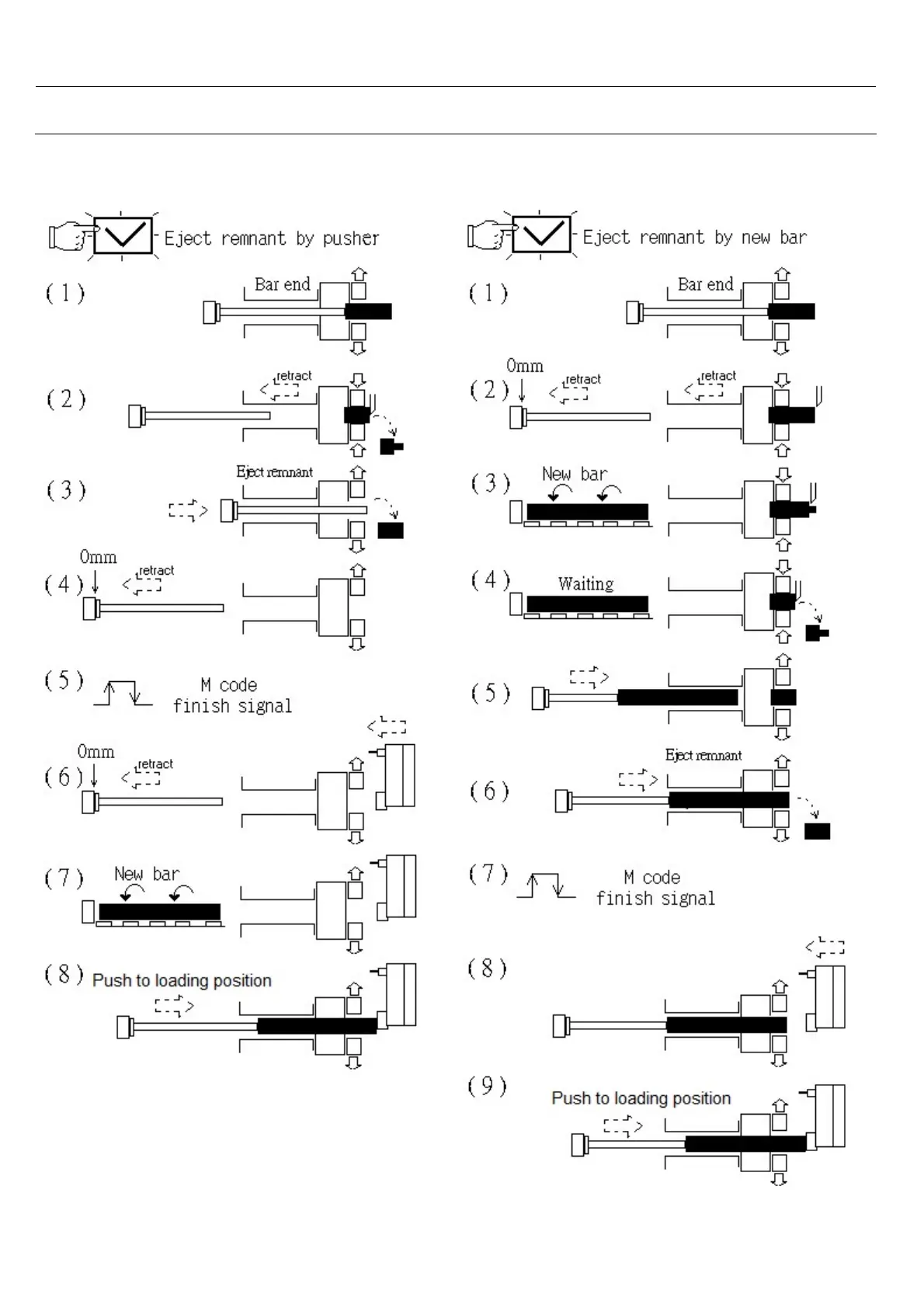 Eject remnant by pusher

(1)

Bar end

(2)

retract

(3)

Eject remnant

(4)

0mm

retract

(5)

M code finish signal

(6)

0mm

retract

(7)

New bar

(8)

Push to loading position

Eject remnant by new bar

(1)

Bar end

(2)

0mm

retract

retract

(3)

New bar

(4)

Waiting

(5)

(6)

Eject remnant

(7)

M code finish signal

(8)

(9)

Push to loading position