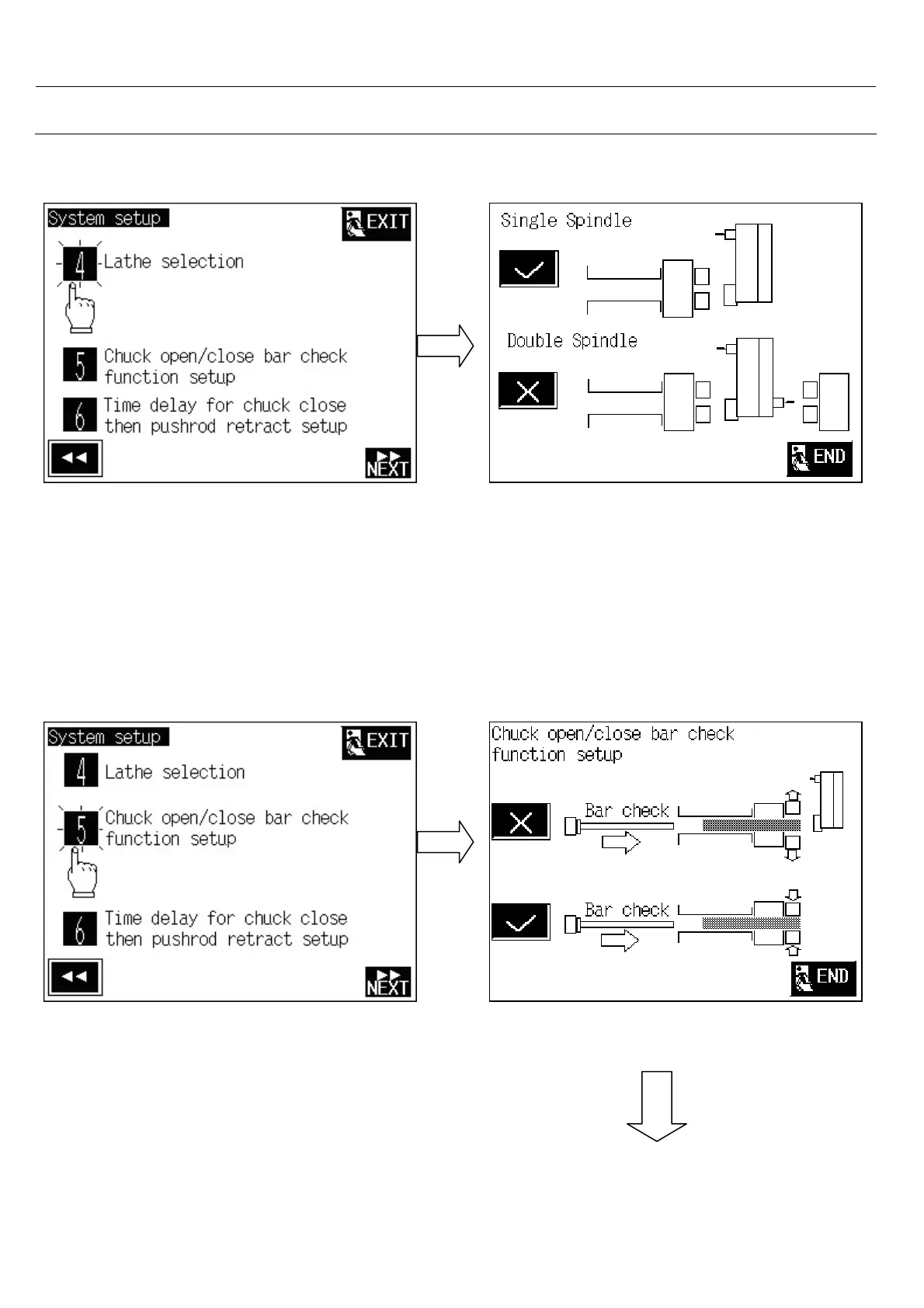 System setup

EXIT

4 Lathe selection

5 Chuck open/close bar check function setup

6 Time delay for chuck close then pushrod retract setup

NEXT

Single Spindle

Double Spindle

END

System setup

EXIT

4 Lathe selection

5 Chuck open/close bar check function setup

6 Time delay for chuck close then pushrod retract setup

NEXT

Chuck open/close bar check function setup

Bar check

Bar check

END