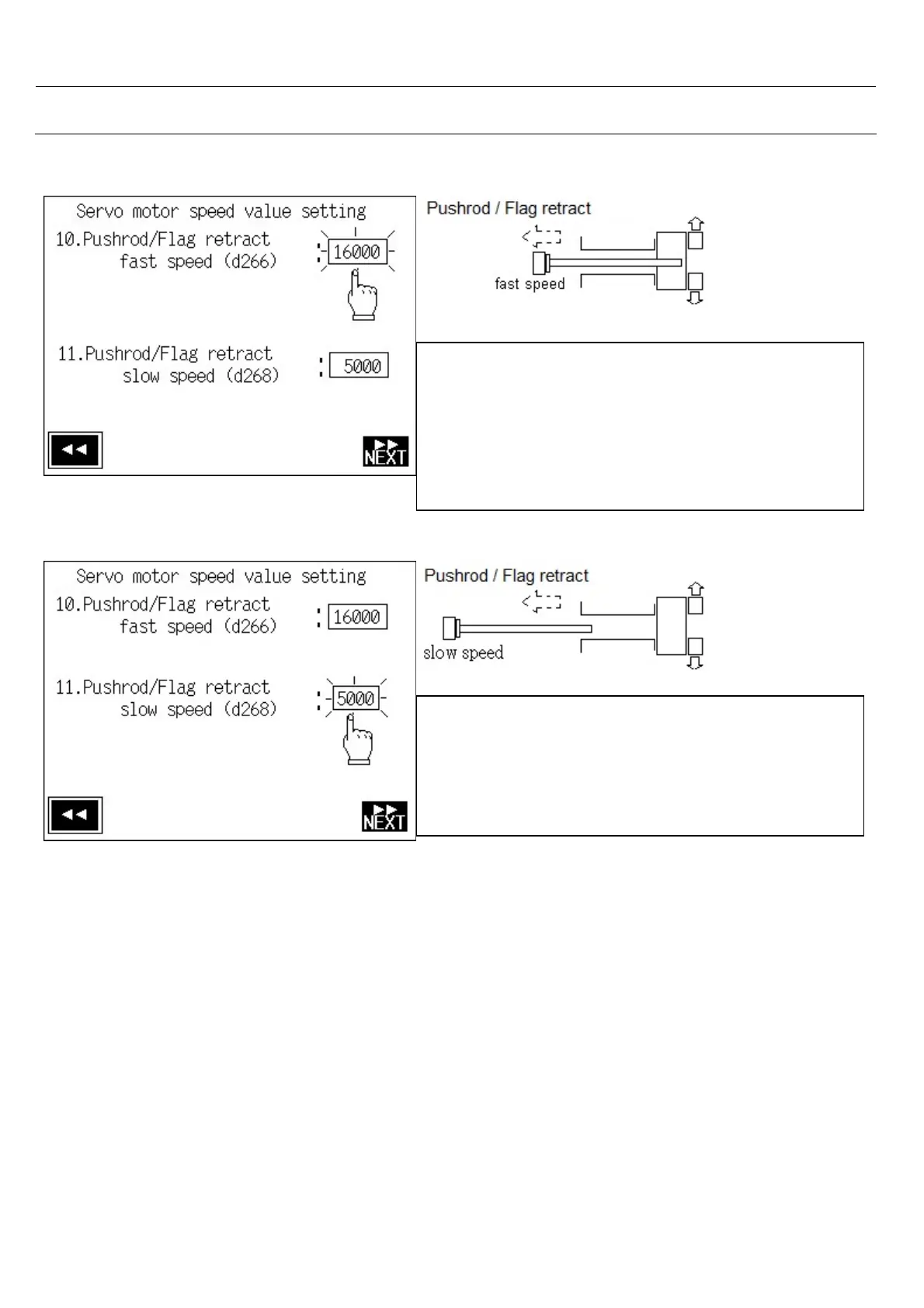 Servo motor speed value setting
10.Pushrod/Flag retract fast speed (d266) : 16000

11.Pushrod/Flag retract slow speed (d268) : 5000

NEXT

Pushrod / Flag retract

fast speed

Servo motor speed value setting
10.Pushrod/Flag retract fast speed (d266) : 16000

11.Pushrod/Flag retract slow speed (d268) : 5000

NEXT

Pushrod / Flag retract

slow speed