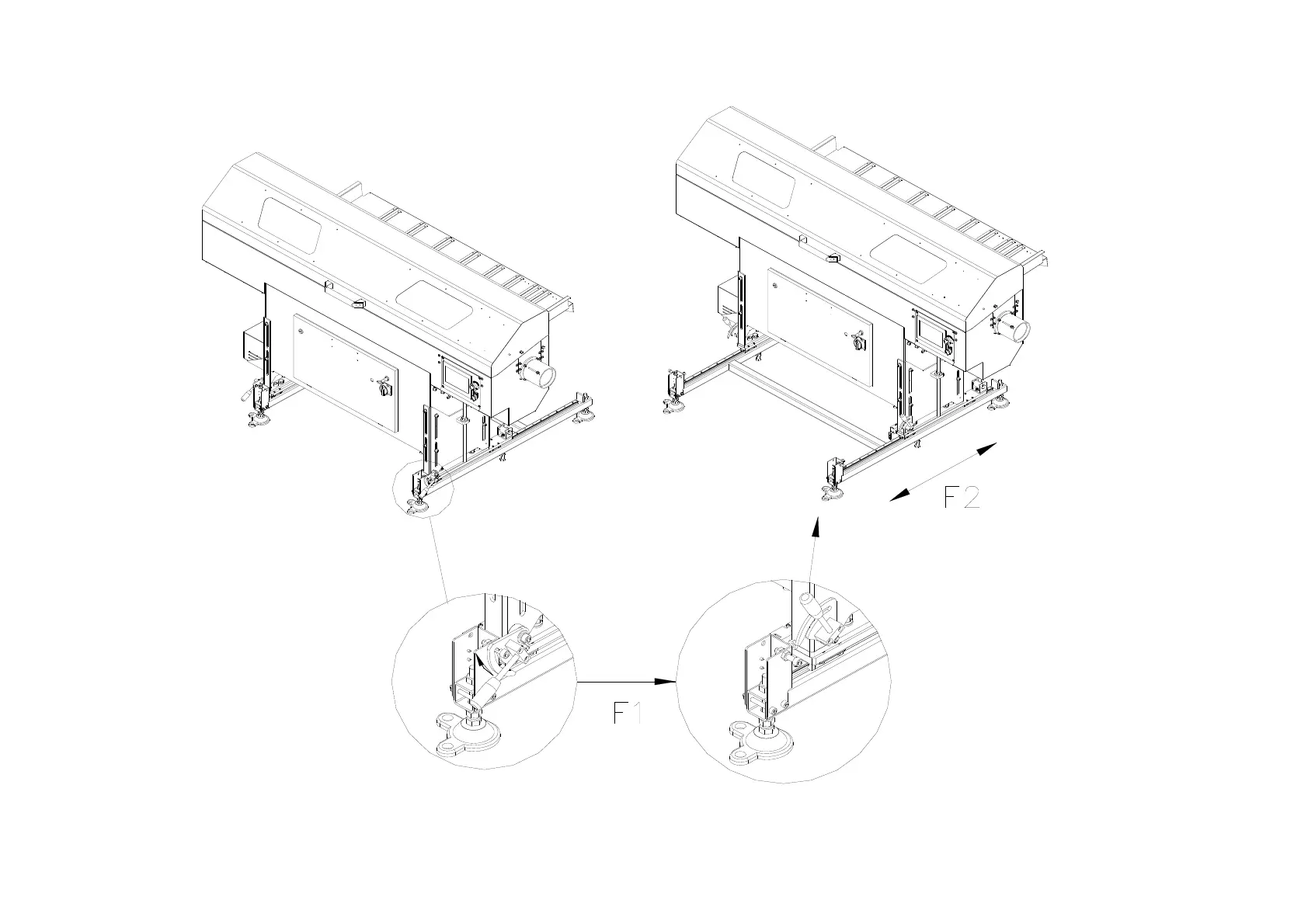 F2

F1