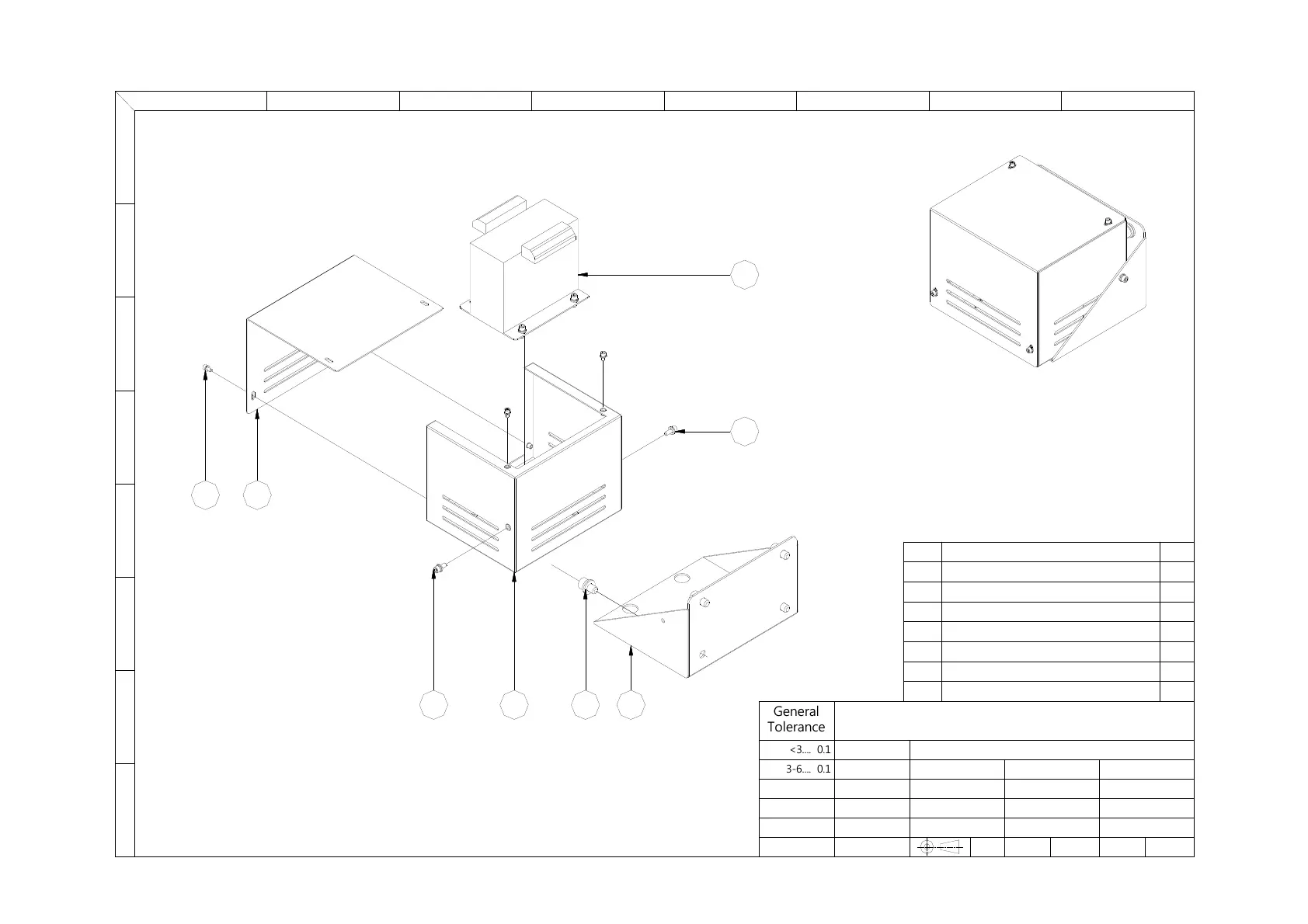 General Tolerance

<3.... 0.1

3-6.... 0.1