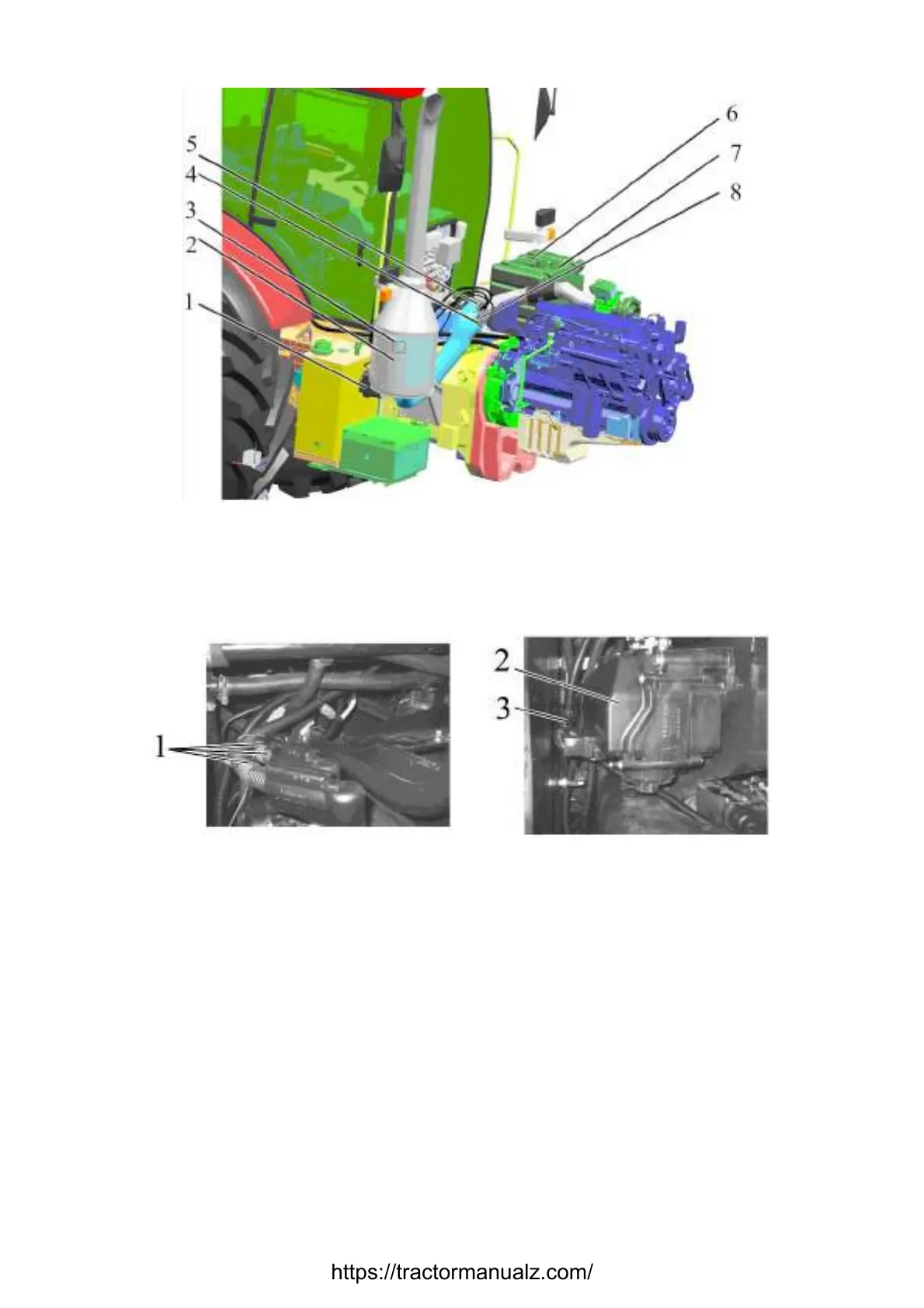 5
4
3
2
1
6
7
8

1
2
3

https://tractormanualz.com/