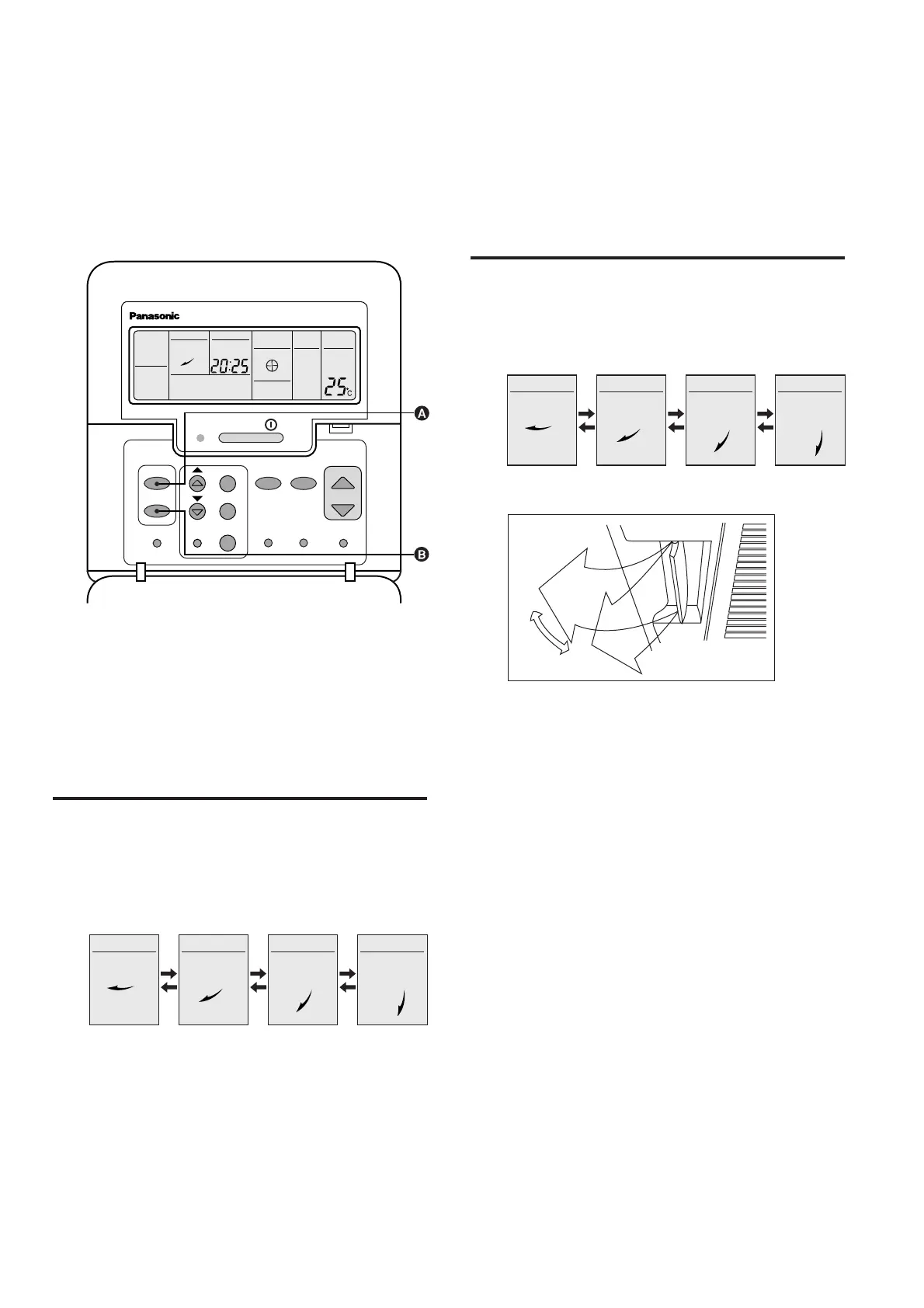 Panasonic

20:25

25°C

A

B