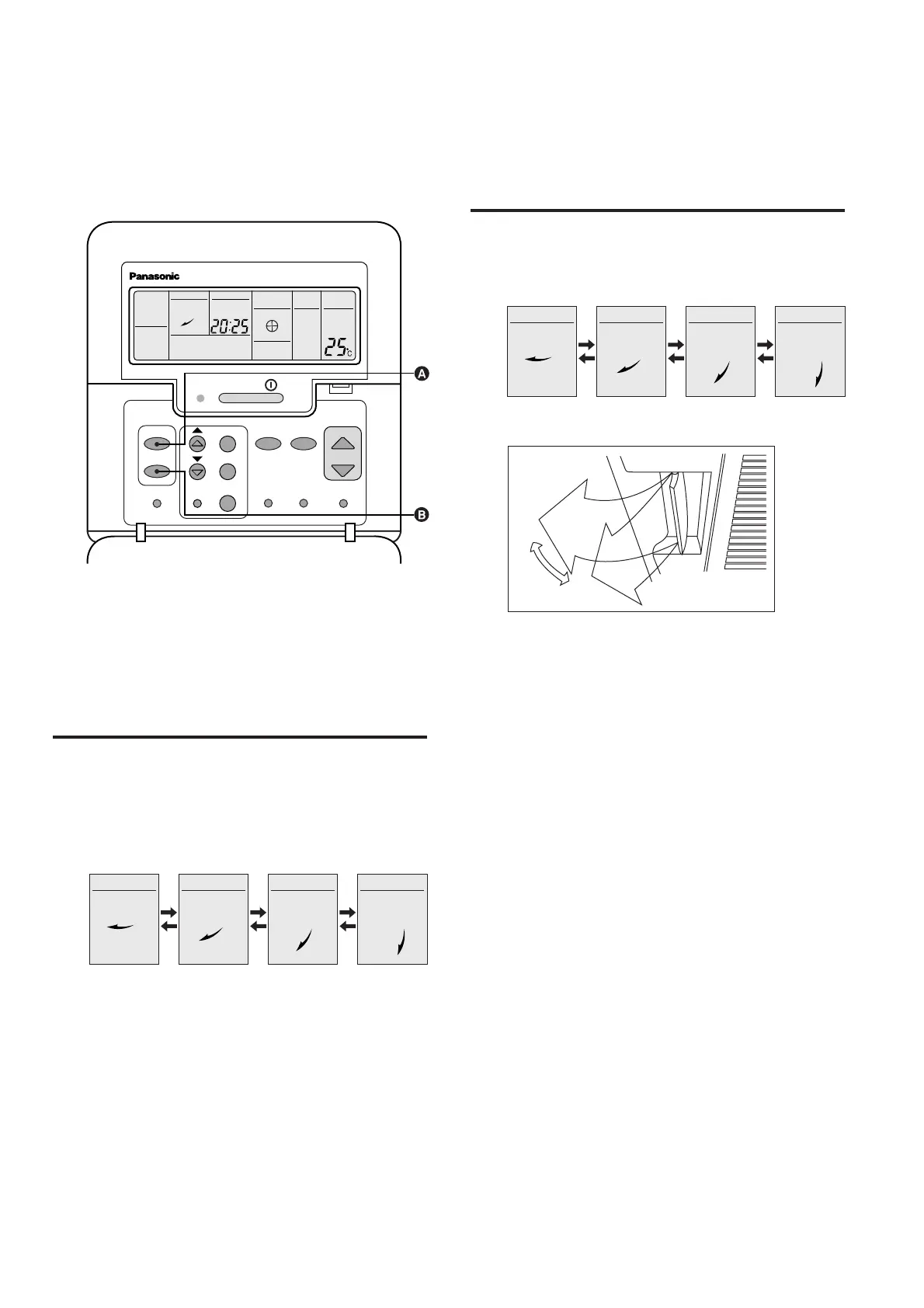 Panasonic

20:25

25°C

A

B