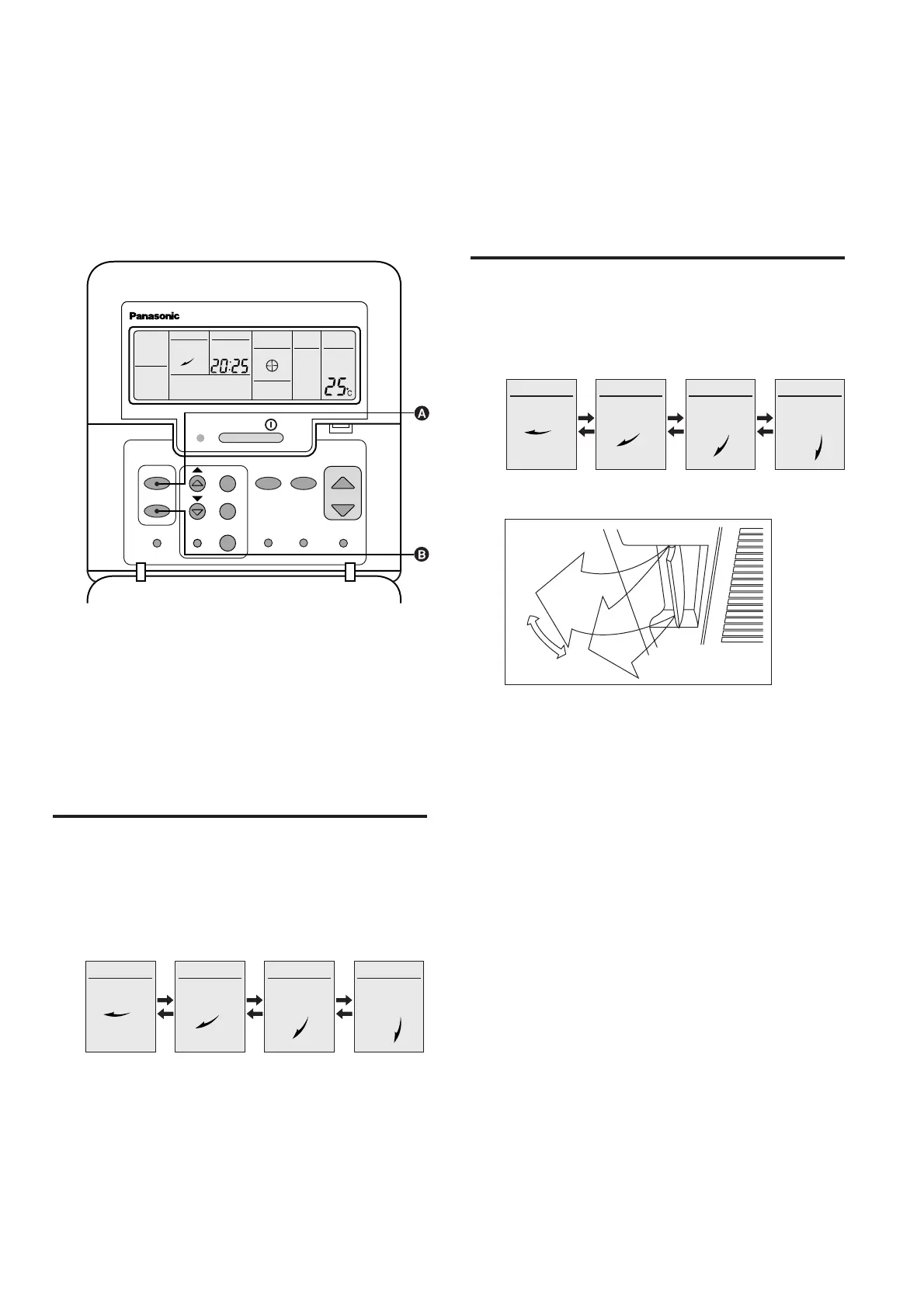 Panasonic

20:25

25°C

A

B