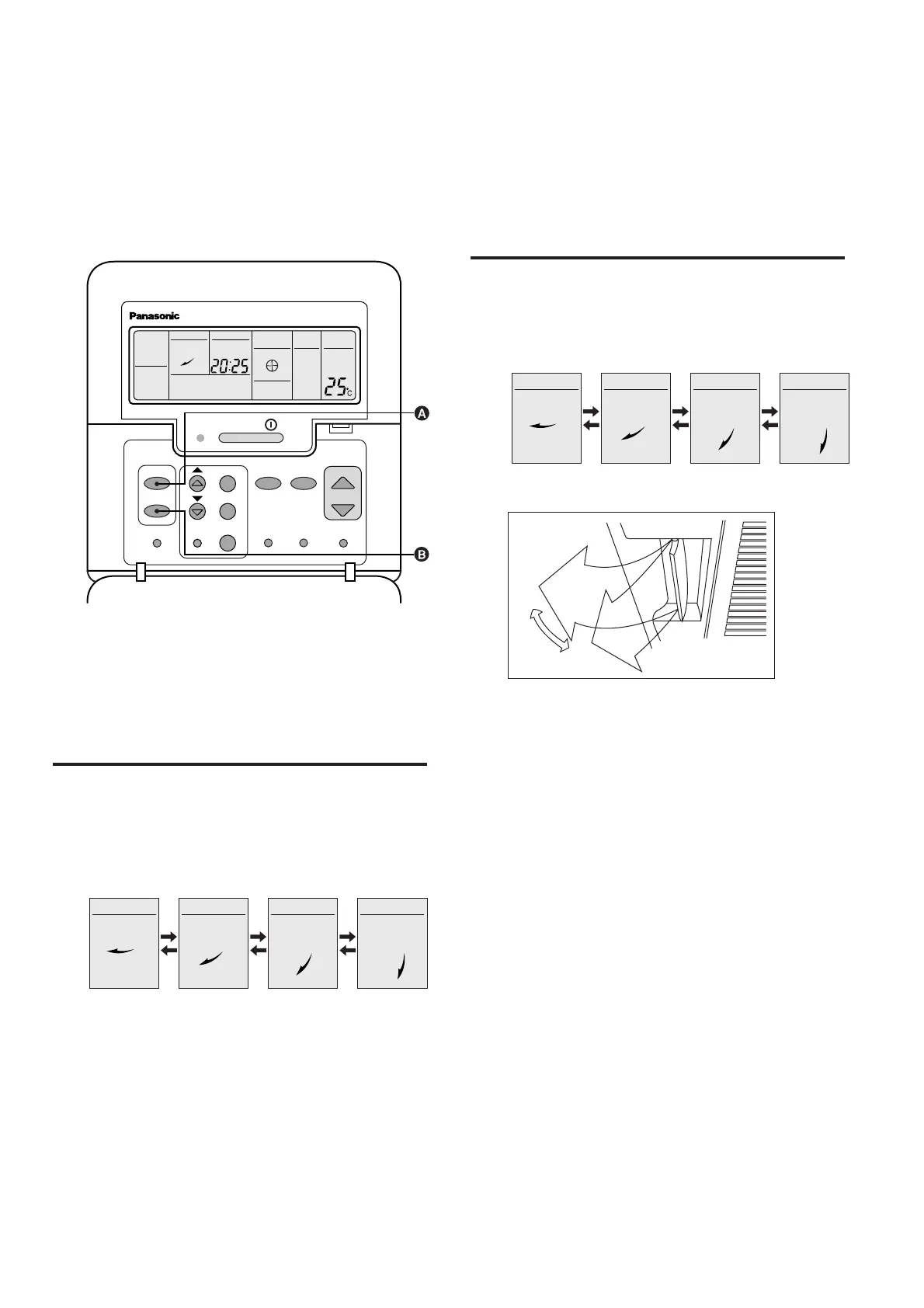 Panasonic

20:25

25°C

A

B