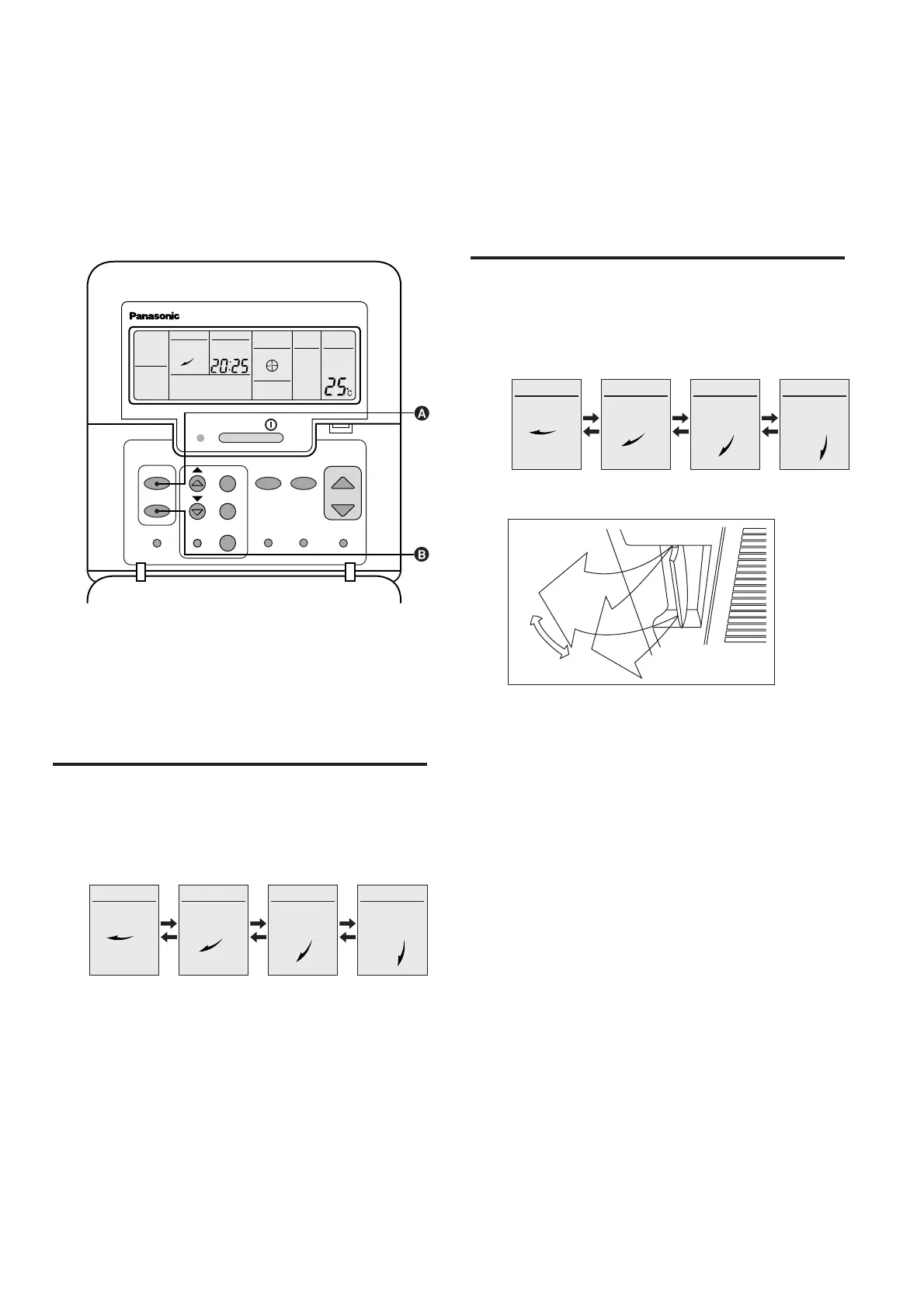 Panasonic

20:25

25°C

A

B