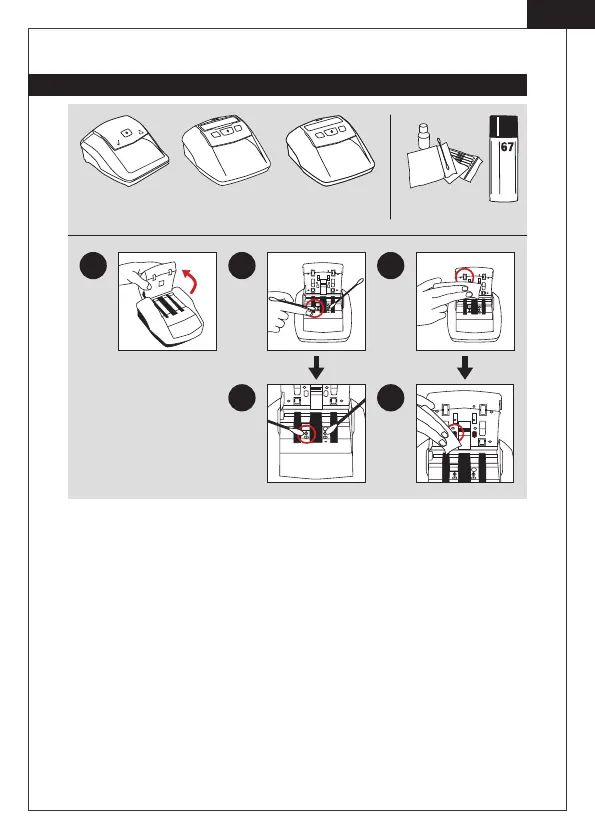 67