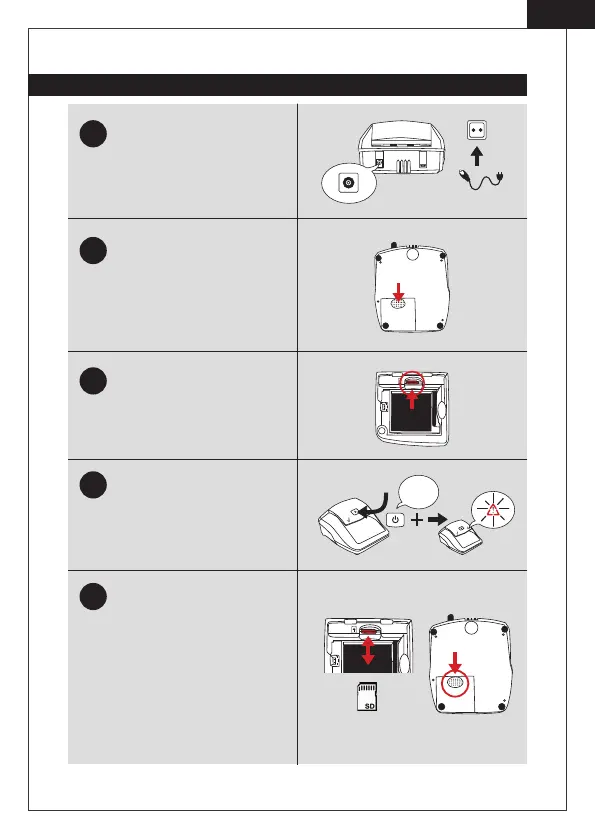 SD