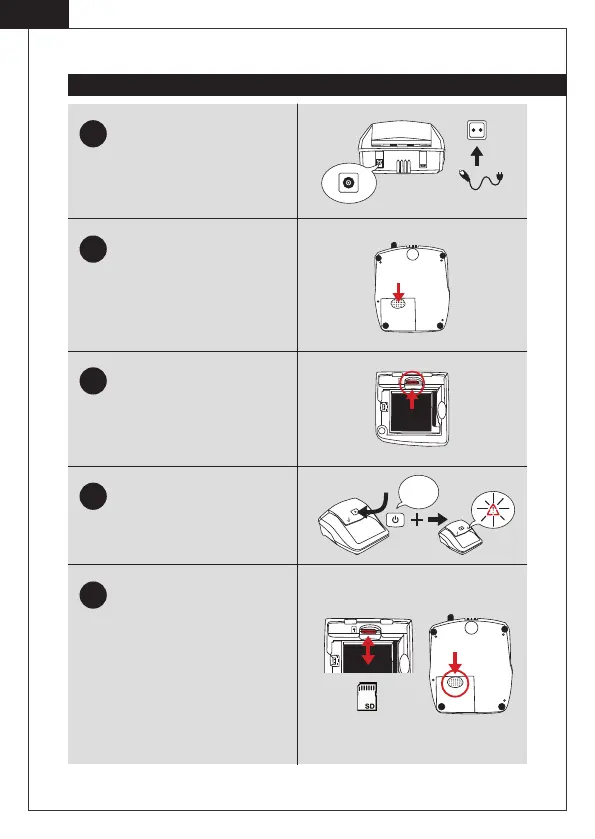 SD