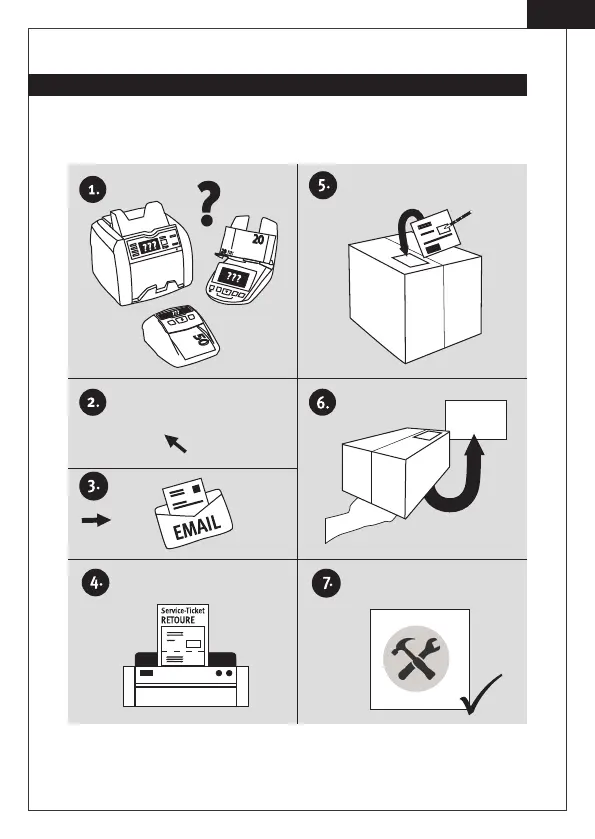 1.

???

20

???

50

5.

2.

6.

3.

EMAIL

4.

Service-Ticket
RETOURE

7.