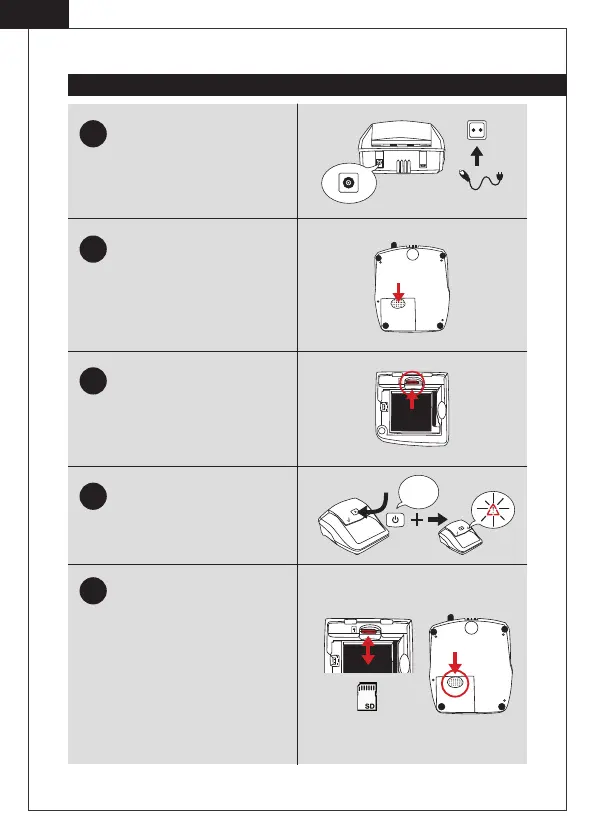 SD