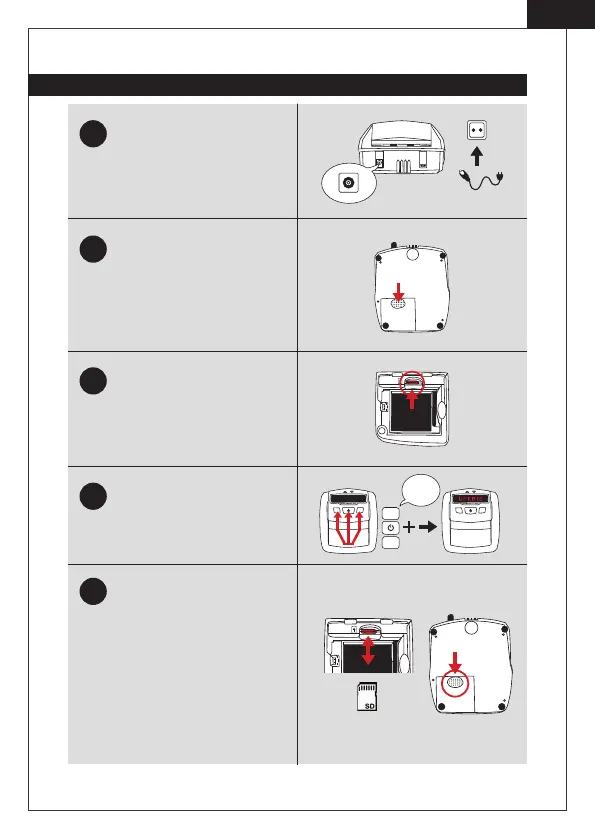 SD