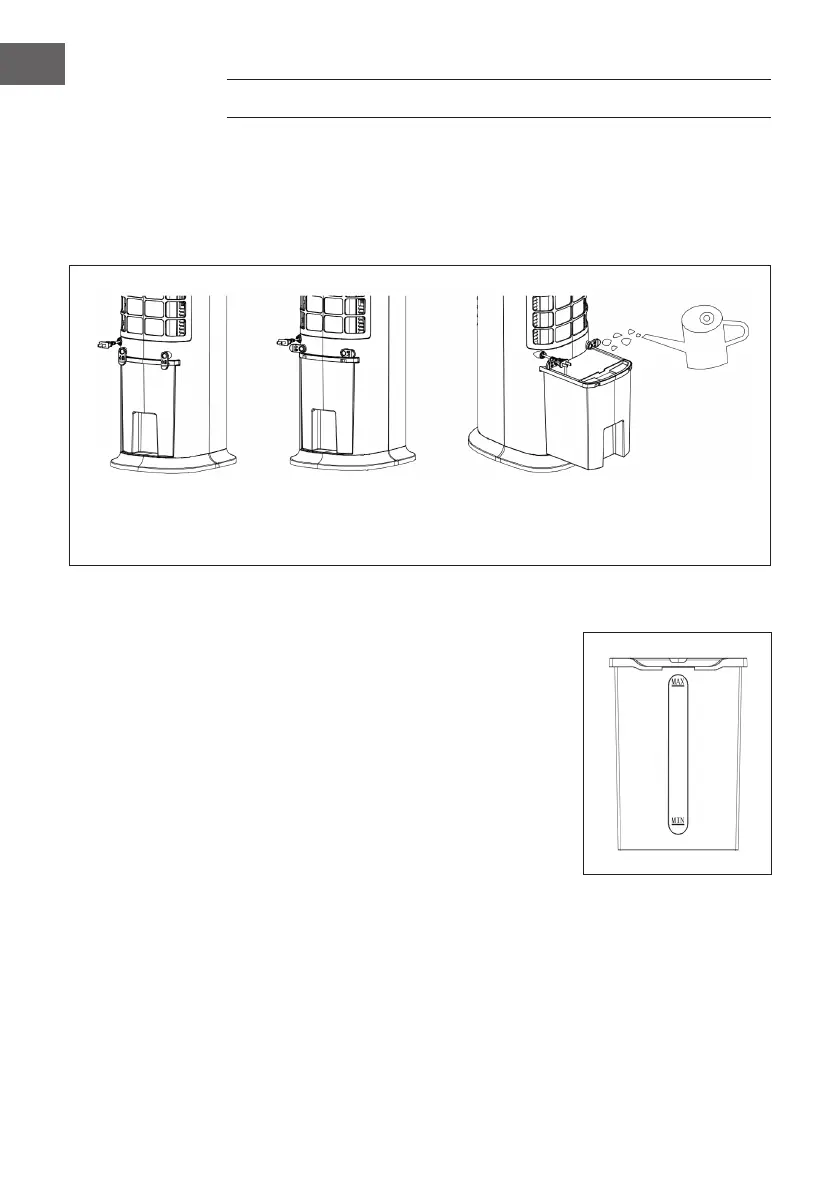 MAX

MIN