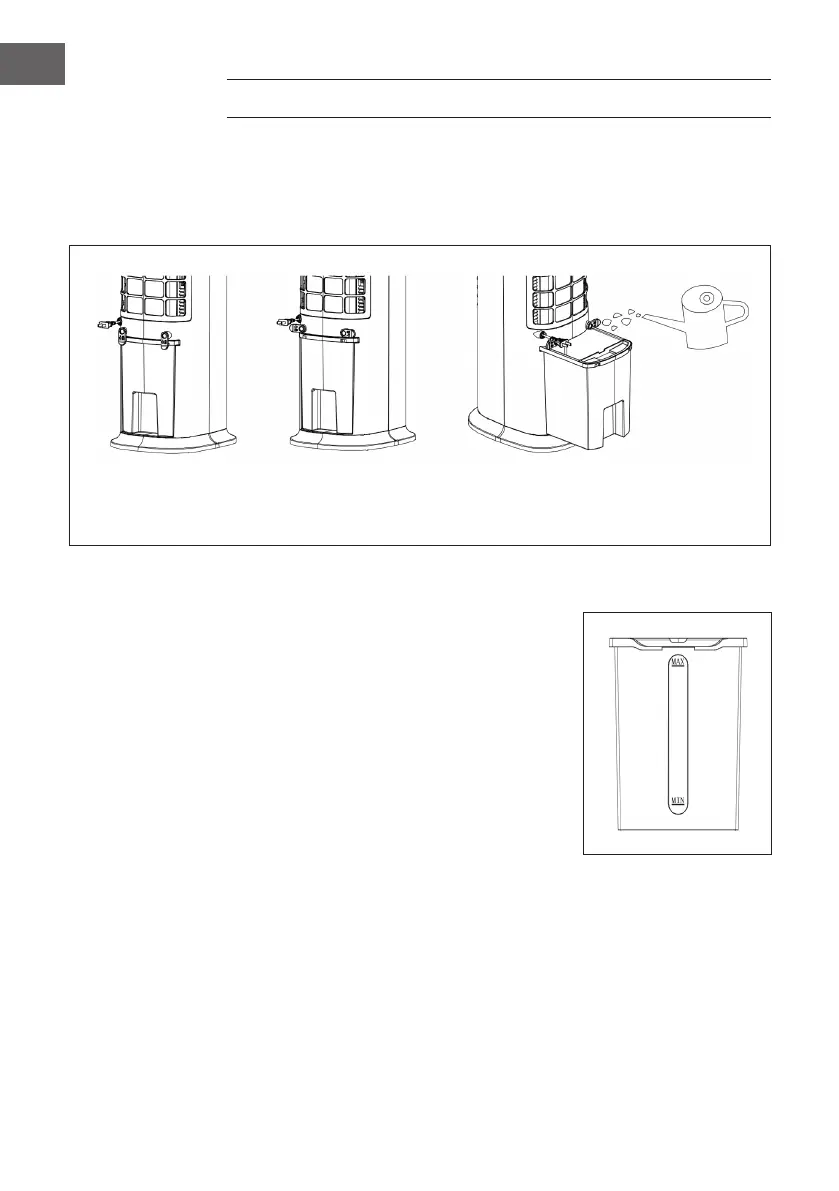 MAX

MIN