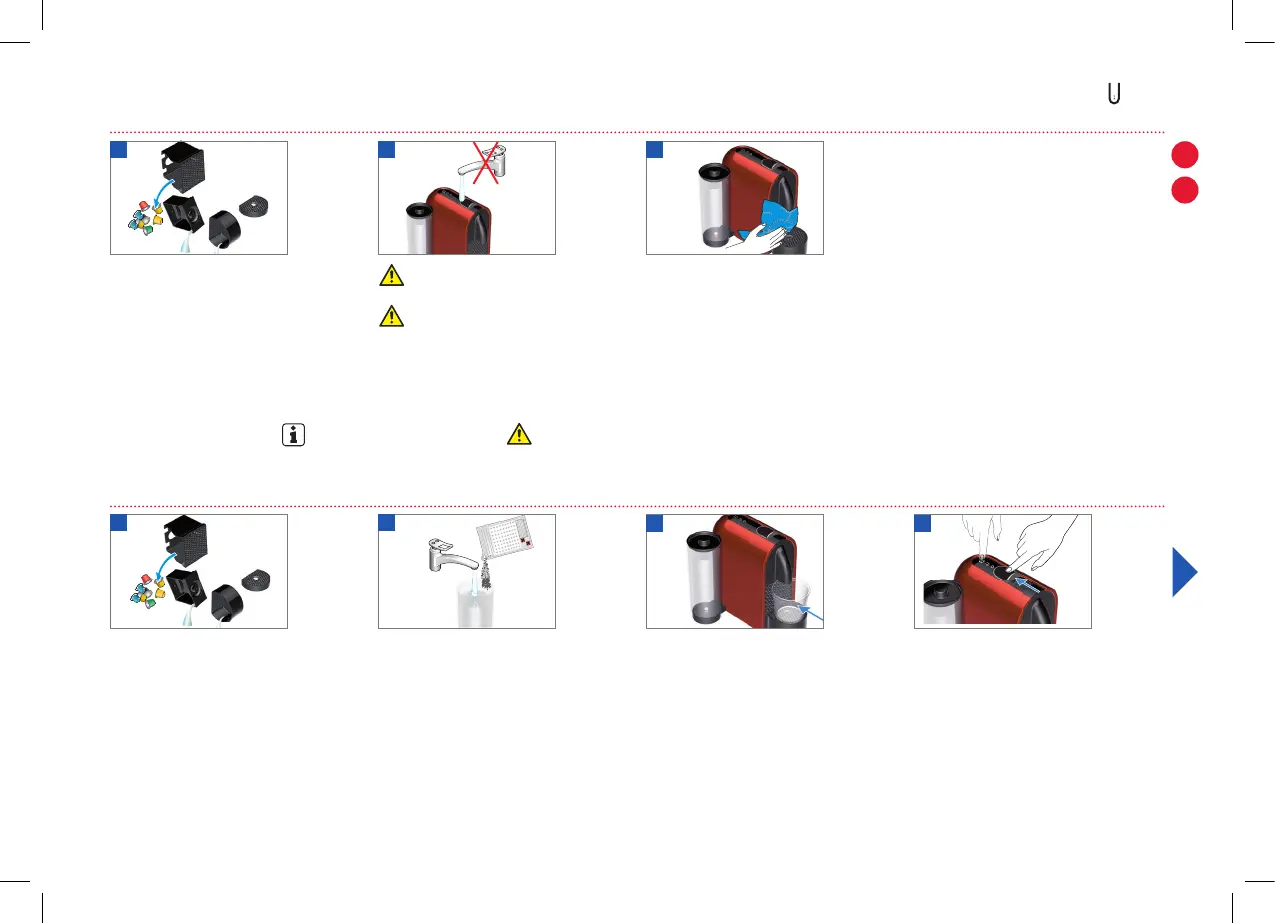 U