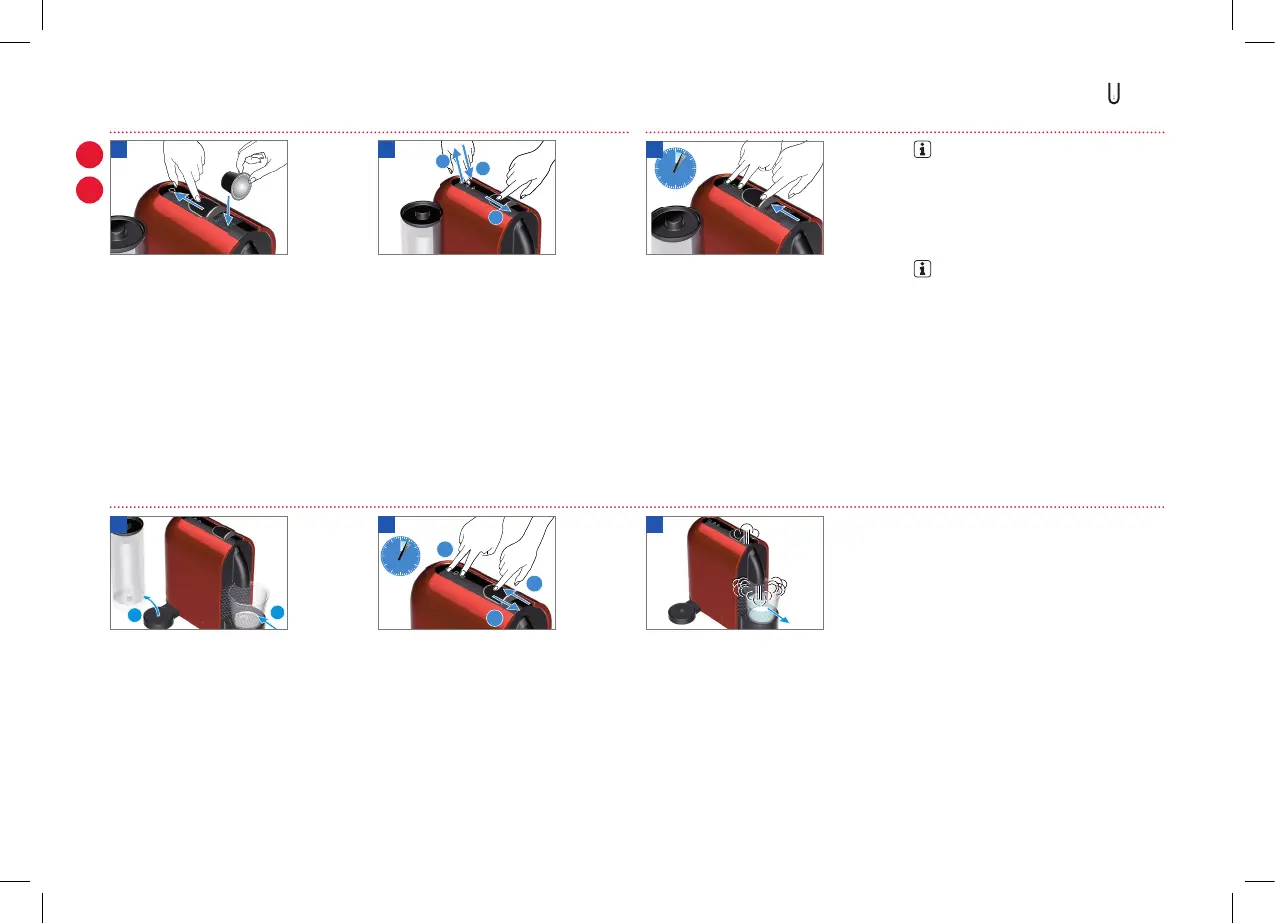 U