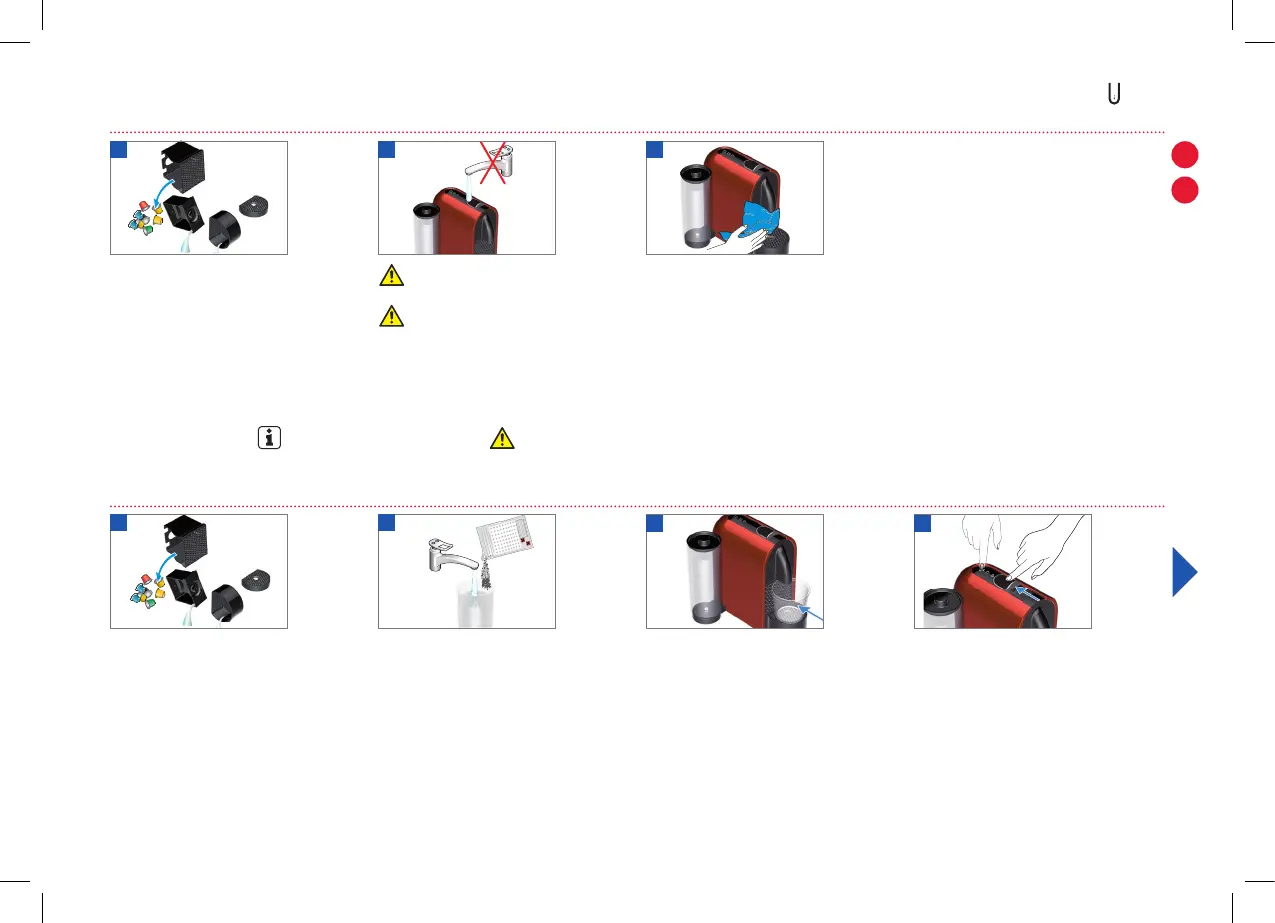 U