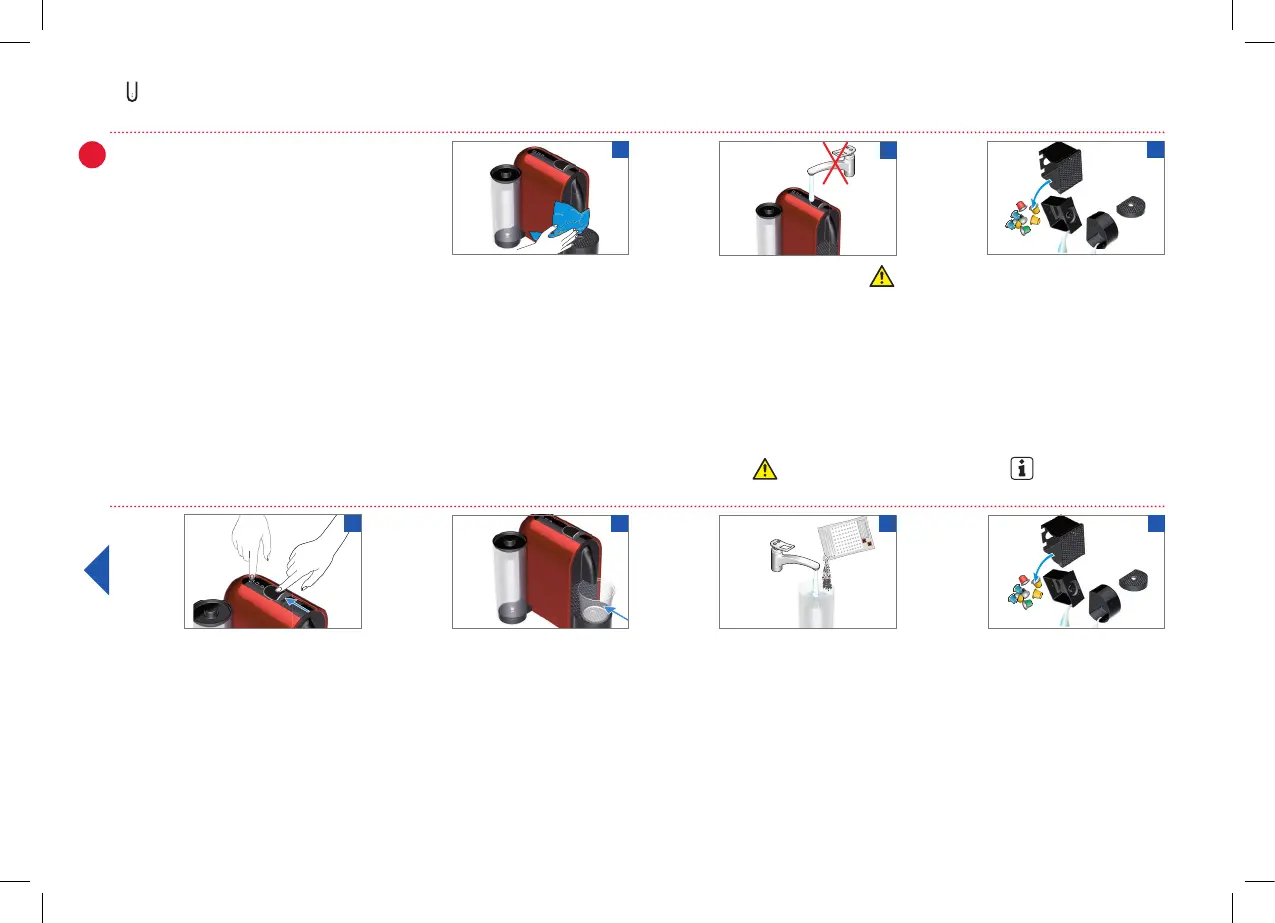 U