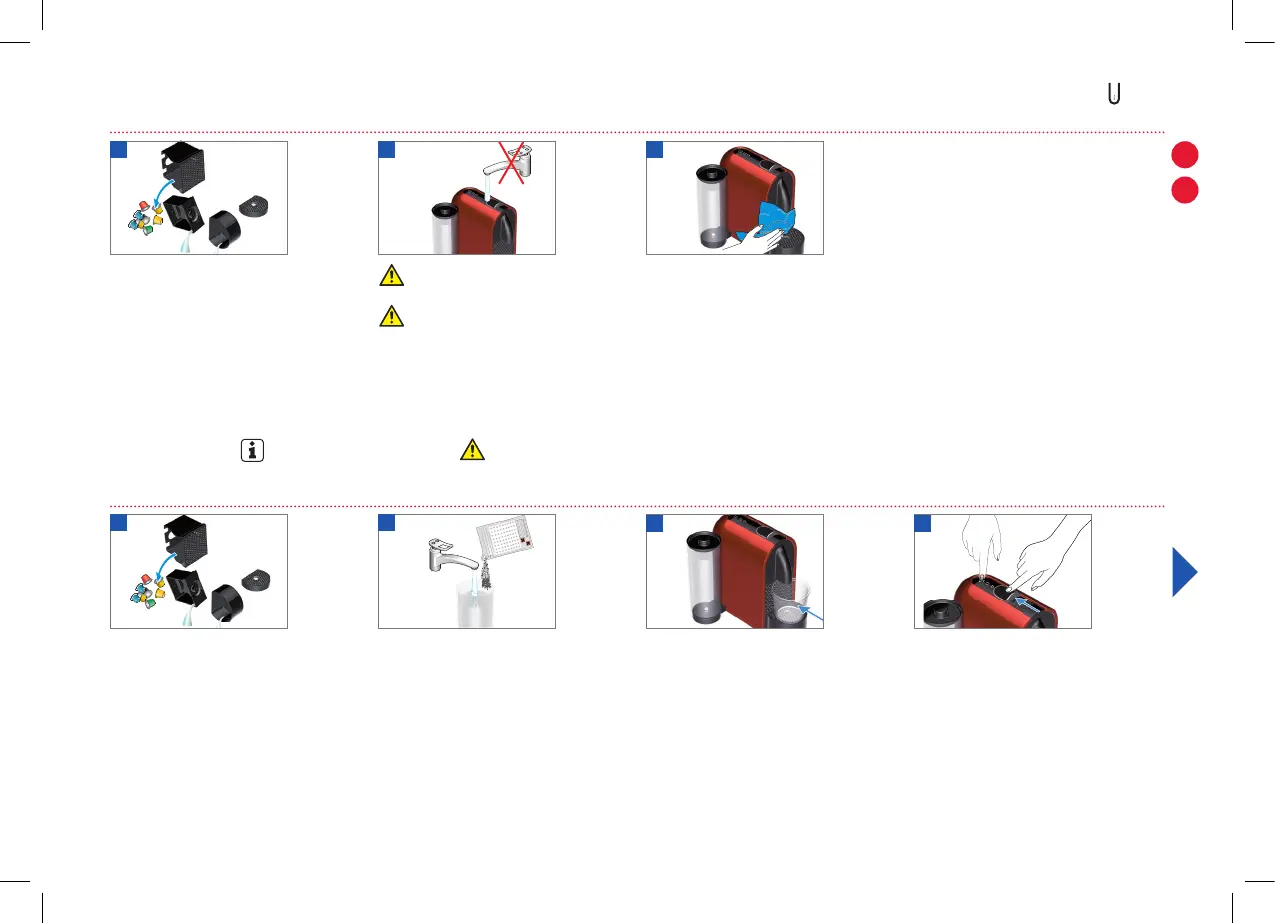 U