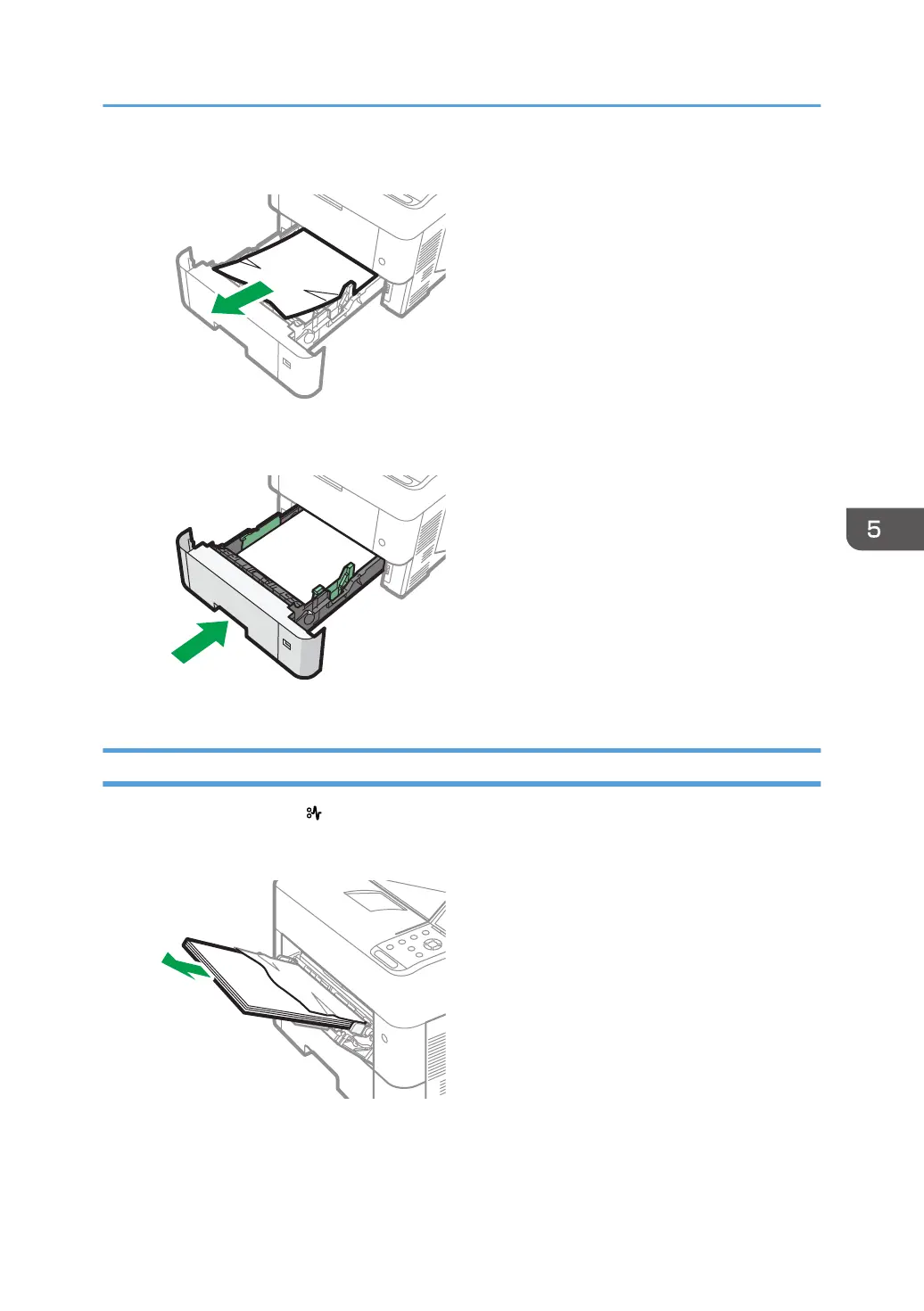 5