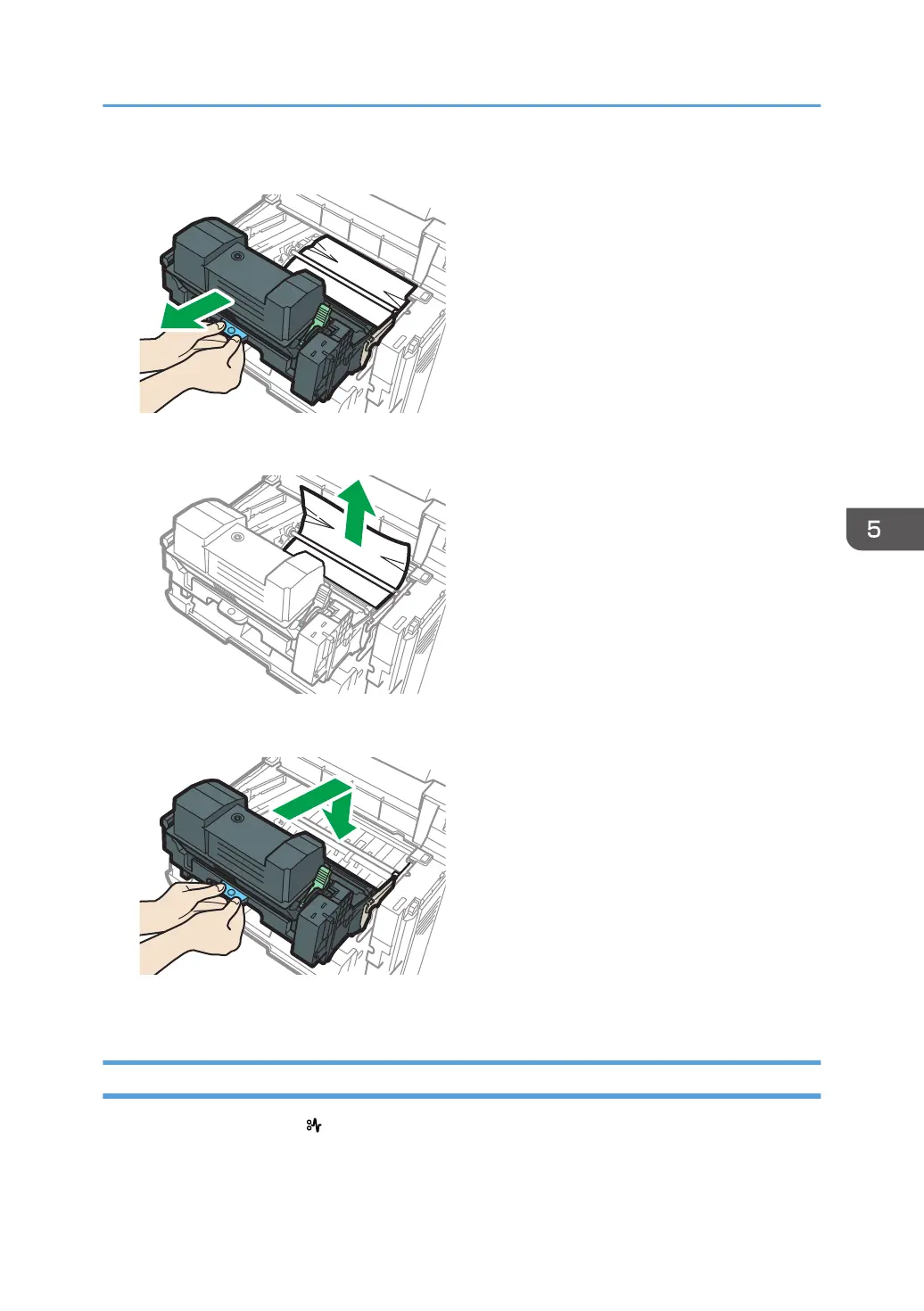 5